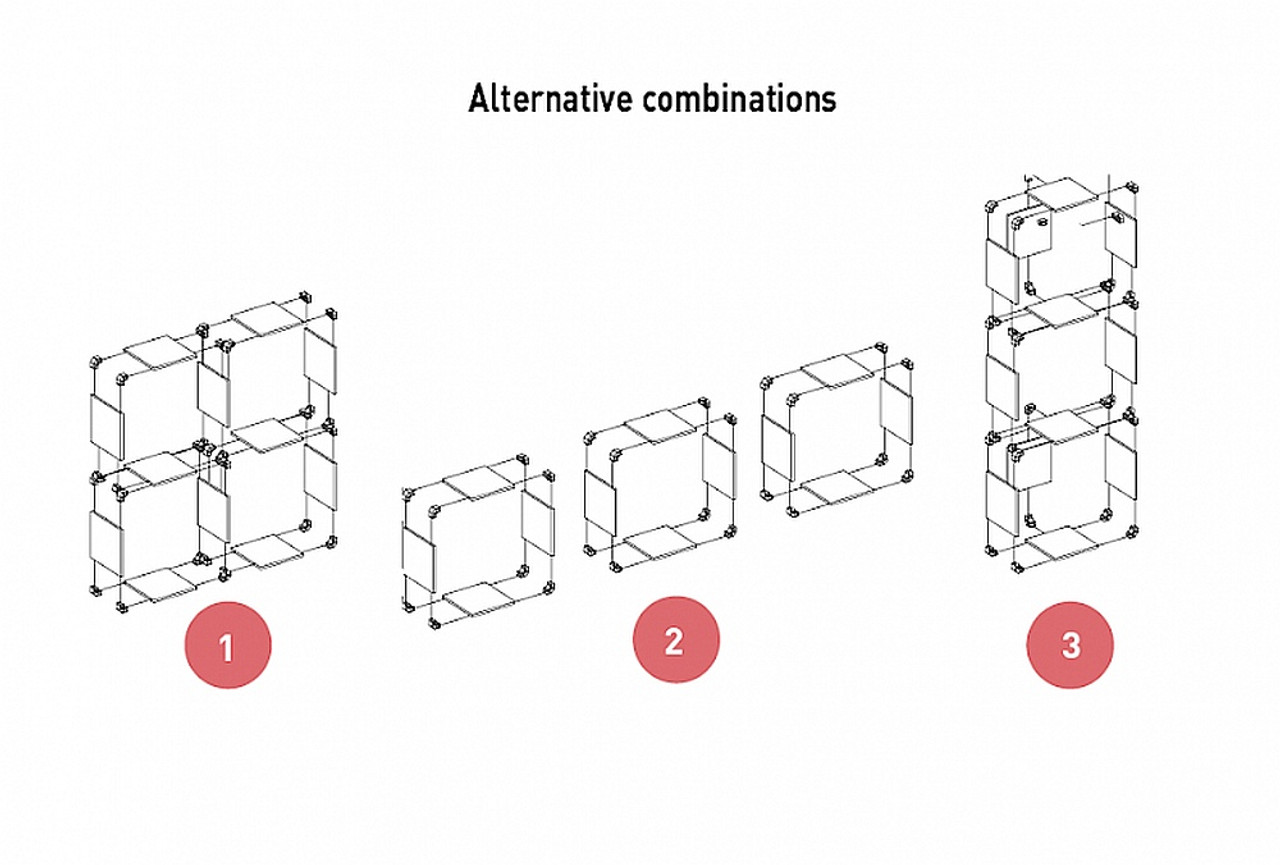 Alternative combinations

1

2

3