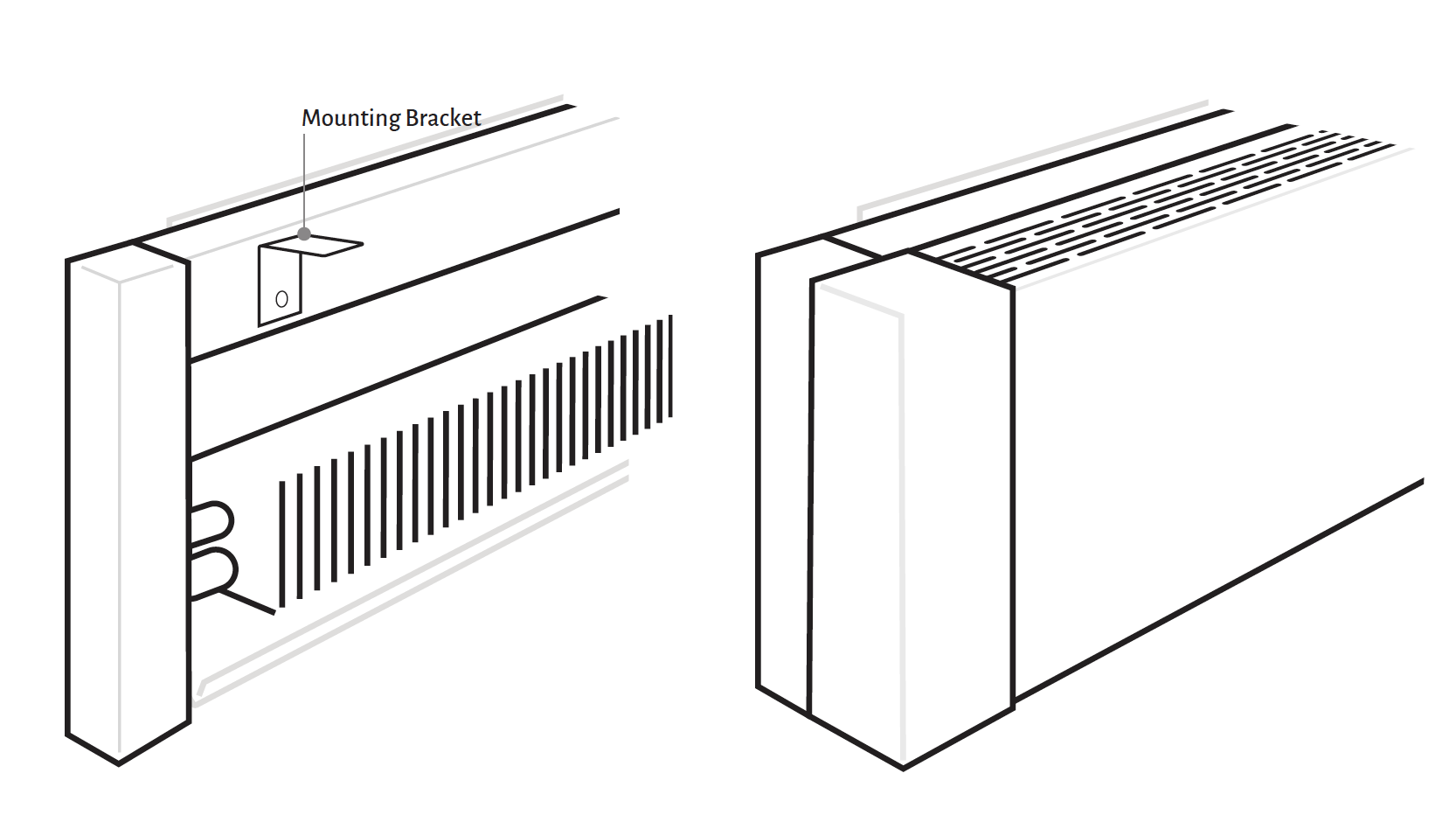 Mounting Bracket