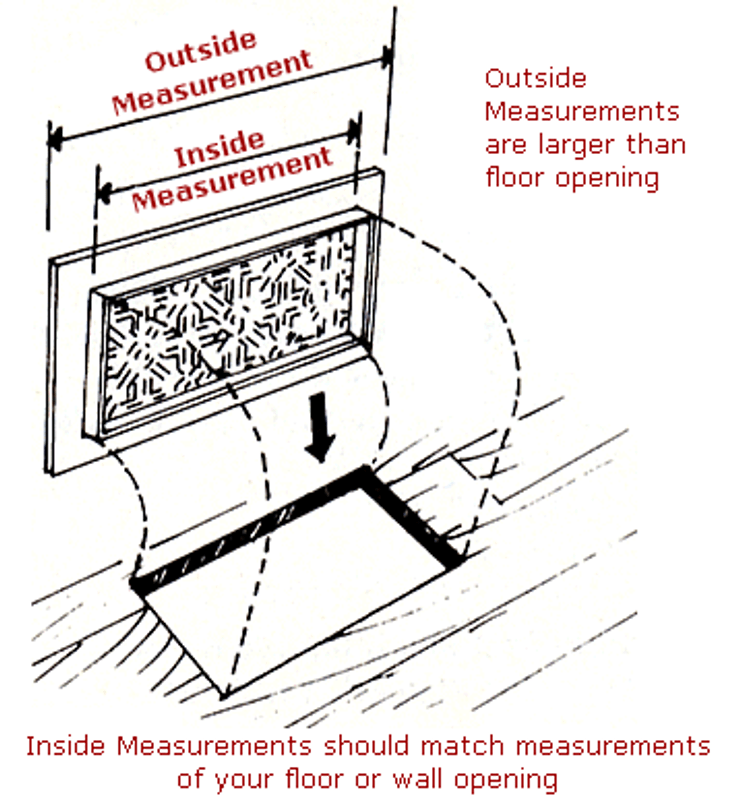 Outside Measurement

Inside Measurement

Outside Measurements are larger than floor opening

Inside Measurements should match measurements of your floor or wall opening