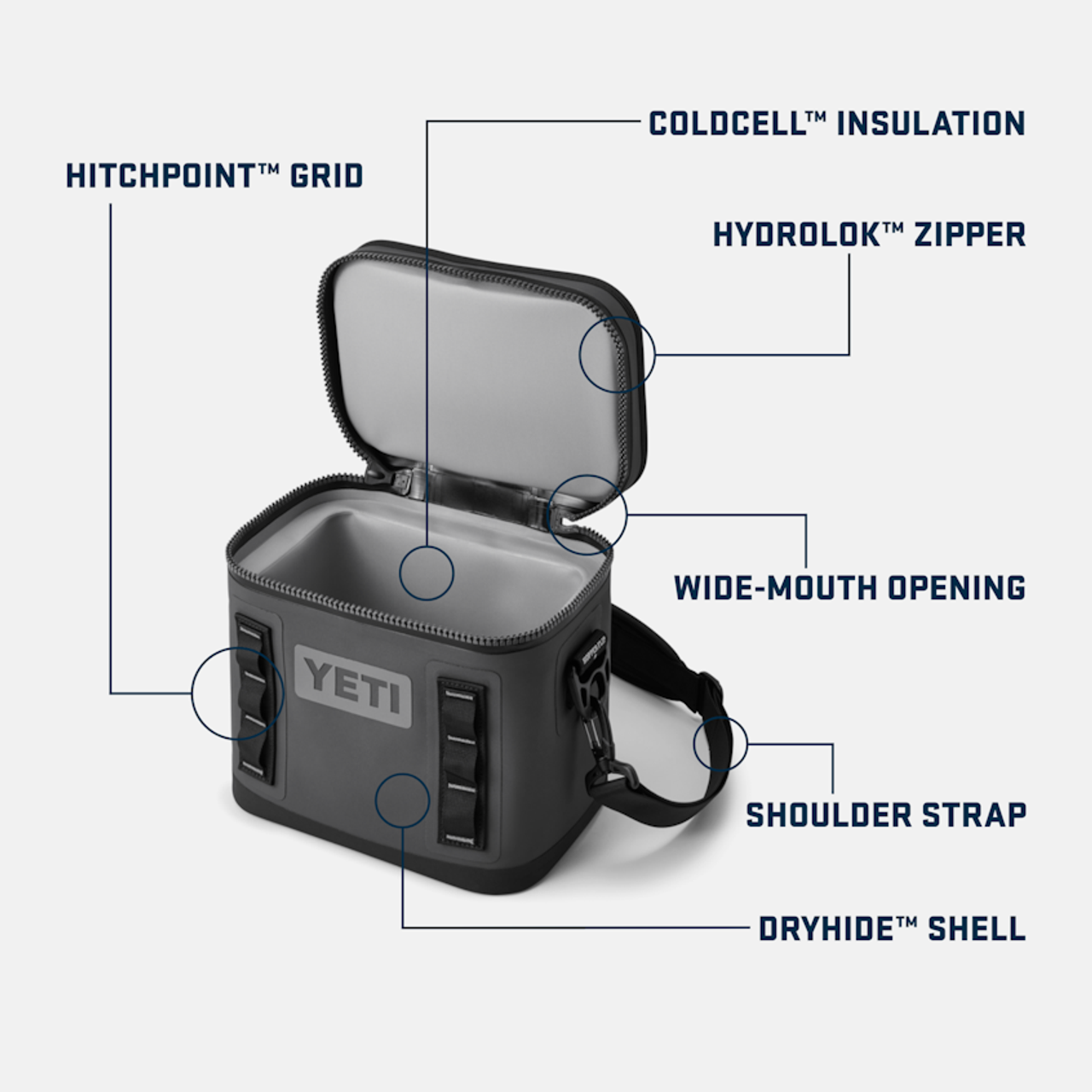 HITCHPOINT™ GRID

COLDCELL™ INSULATION

HYDROLOK™ ZIPPER

WIDE-MOUTH OPENING

YETI

SHOULDER STRAP

DRYHIDE™ SHELL