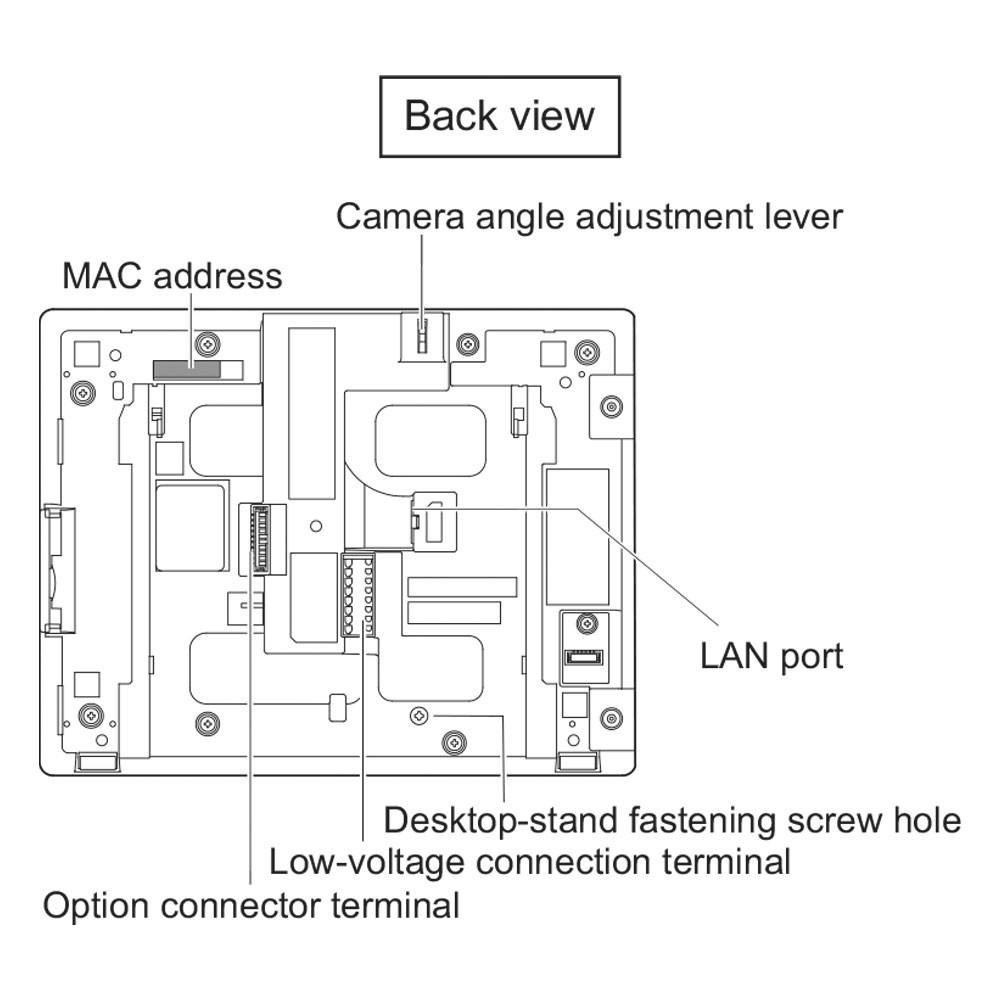 Back view

Camera angle adjustment lever

MAC address

LAN port

Desktop-stand fastening screw hole

Low-voltage connection terminal

Option connector terminal