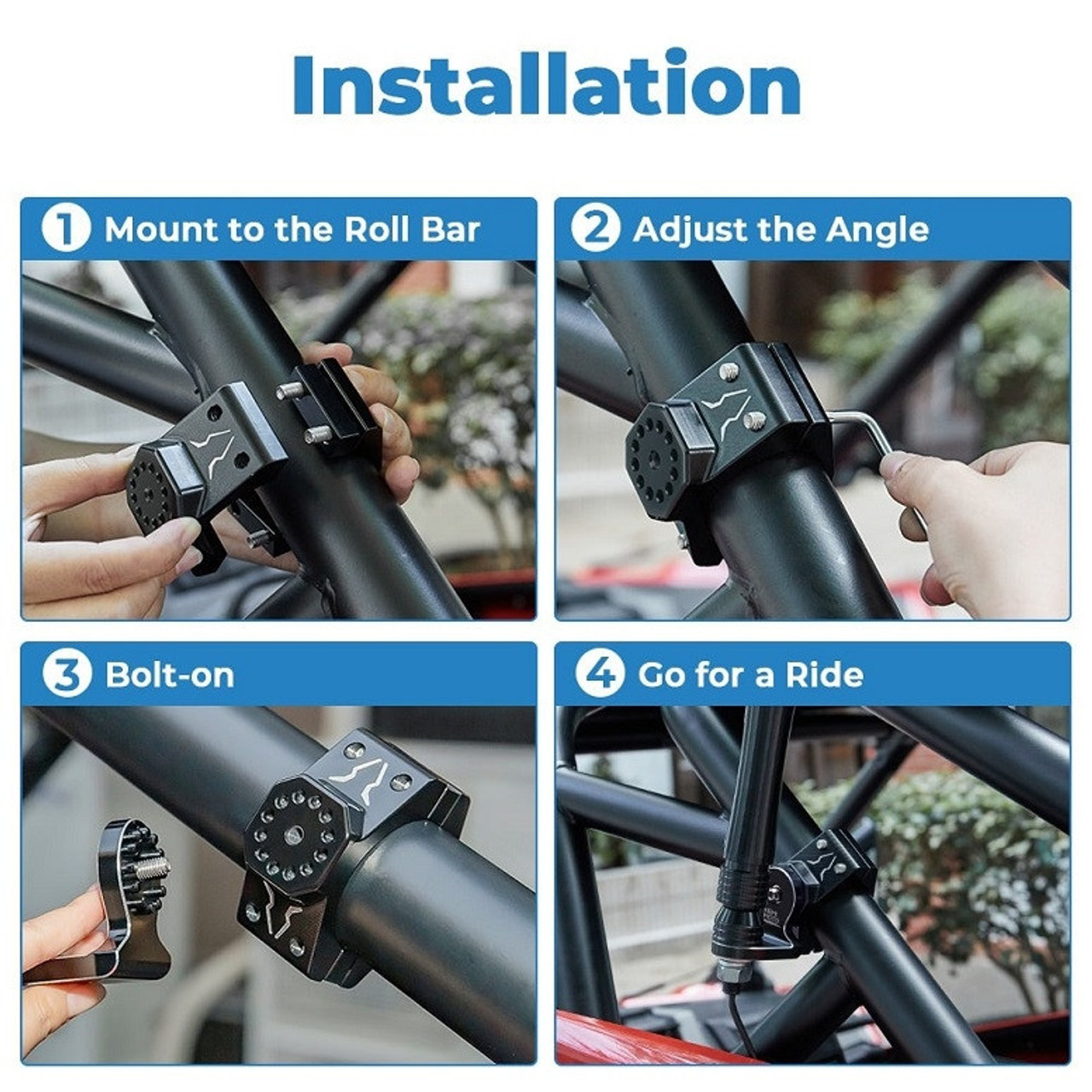 Installation

1 Mount to the Roll Bar

2 Adjust the Angle

3 Bolt-on

4 Go for a Ride