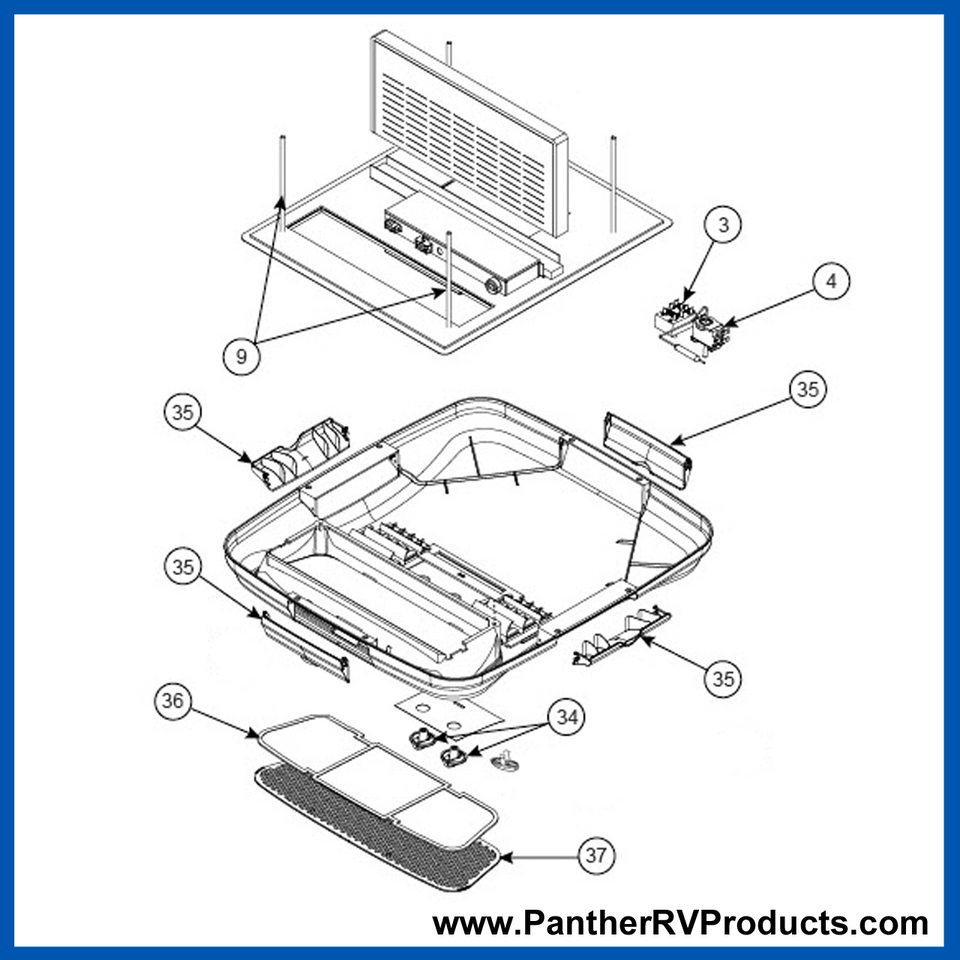 3
4
9
35
35
35
35
36
34
37
www.PantherRVProducts.com