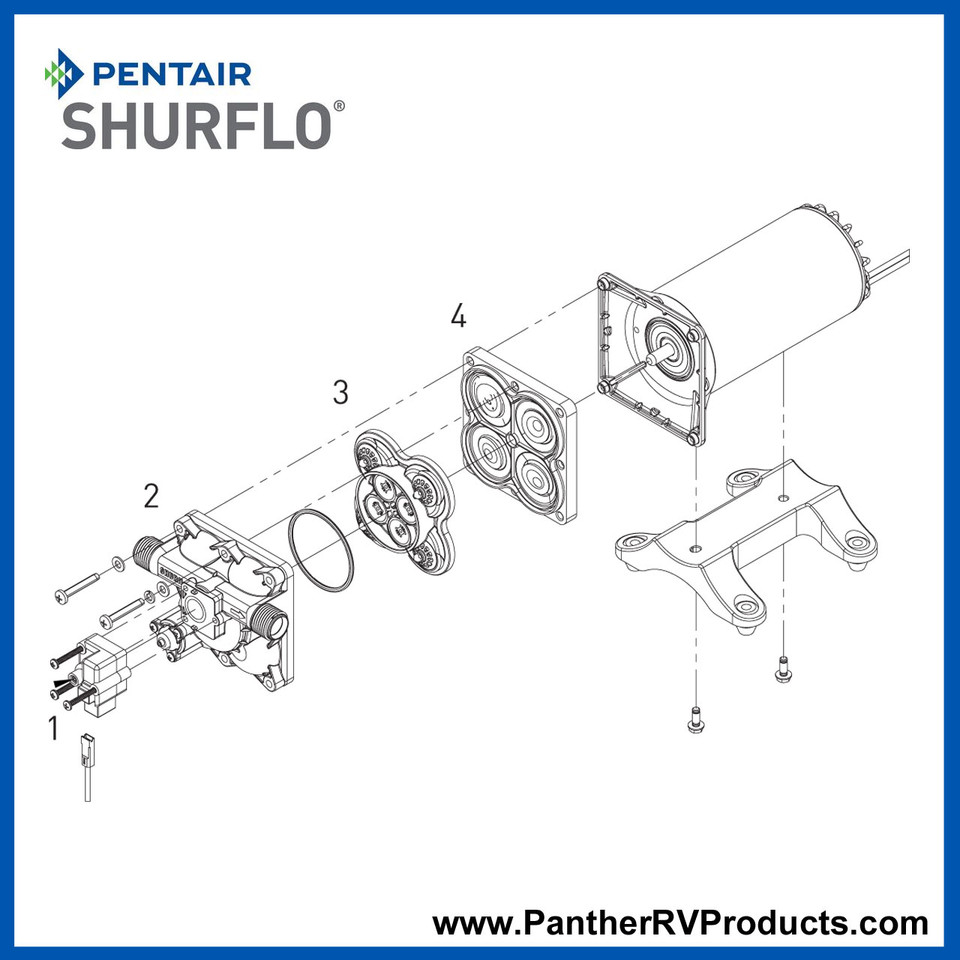 PENTAIR
SHURFLO®

4

3

2

1

www.PantherRVProducts.com