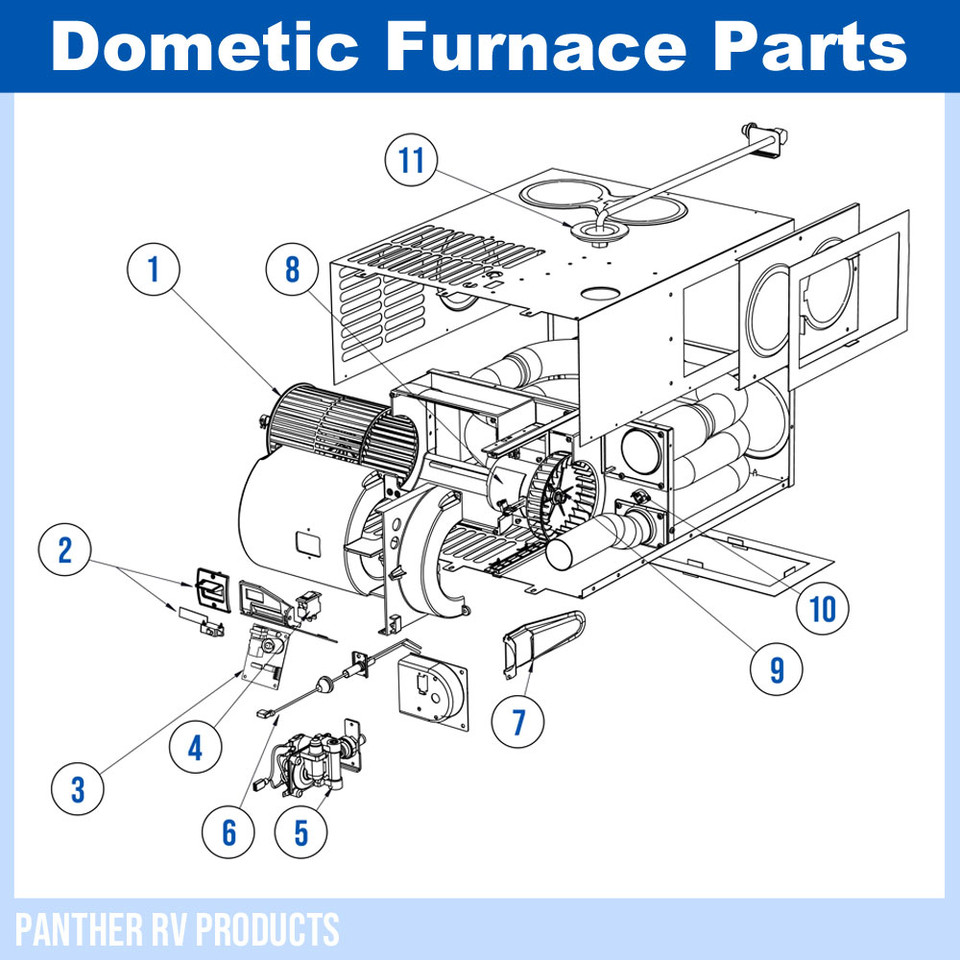 Dometic Furnace Parts

11

1

8

2

10

9

7

4

3

6

5

PANTHER RV PRODUCTS