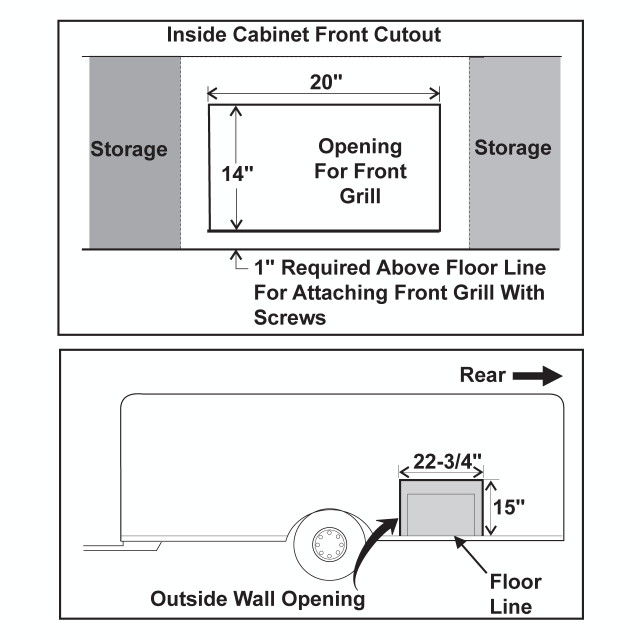 Inside Cabinet Front Cutout

20"

Storage

14"

Opening For Front Grill

Storage

1" Required Above Floor Line For Attaching Front Grill With Screws

Rear

22-3/4"

15"

Outside Wall Opening

Floor Line