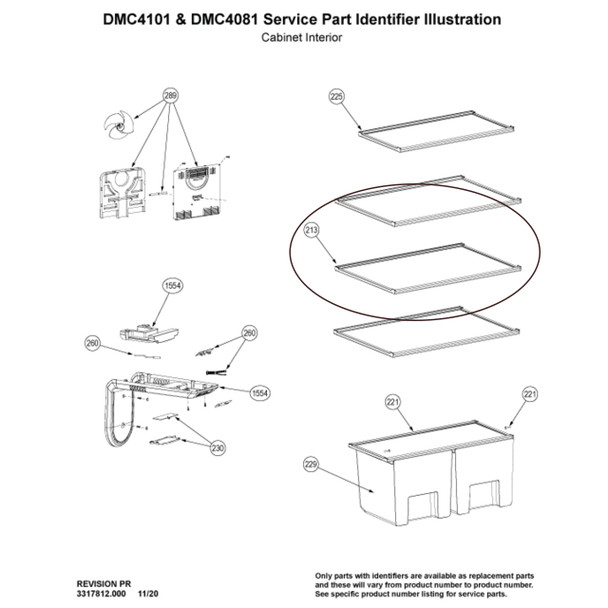 DMC4101 & DMC4081 Service Part Identifier Illustration
Cabinet Interior

289

225

213

1554

260

260

1554

230

221

221

229

REVISION PR
3317812.000 11/20

Only parts with identifiers are available as replacement parts and these will vary from product number to product number. See specific product number listing for service parts.