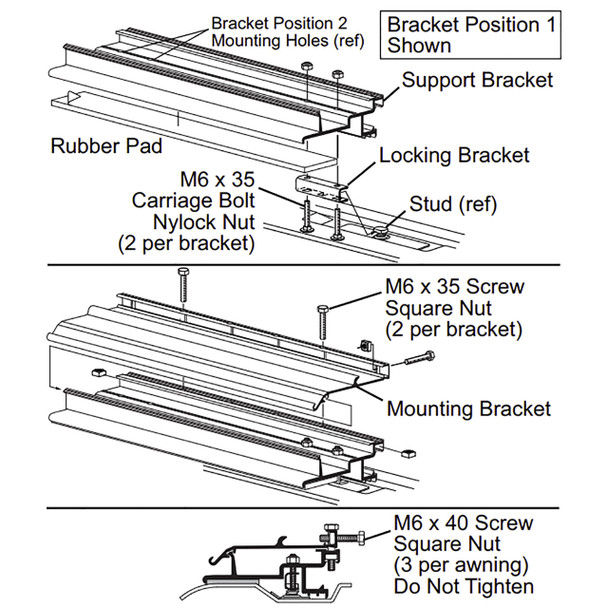 Bracket Position 2
Mounting Holes (ref)

Bracket Position 1
Shown

Support Bracket

Rubber Pad

Locking Bracket

M6 x 35
Carriage Bolt
Nylock Nut
(2 per bracket)

Stud (ref)

M6 x 35 Screw
Square Nut
(2 per bracket)

Mounting Bracket

M6 x 40 Screw
Square Nut
(3 per awning)
Do Not Tighten