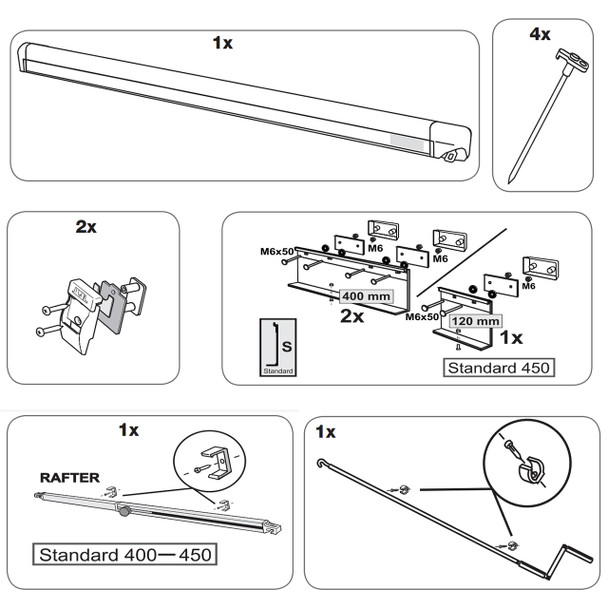 1x

4x

2x

M6x50
M6
M6
400 mm
2x
S
Standard
M6
M6x50
120 mm
1x
Standard 450

1x
RAFTER
Standard 400—450

1x