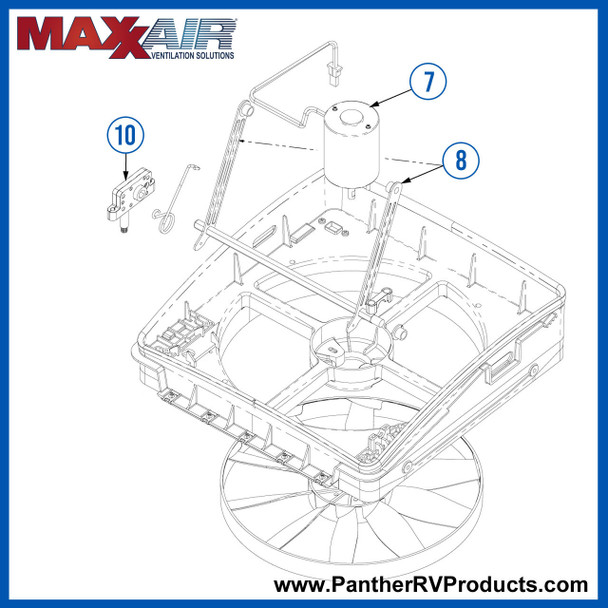 MAXXAIR
VENTILATION SOLUTIONS

7

10

8

www.PantherRVProducts.com