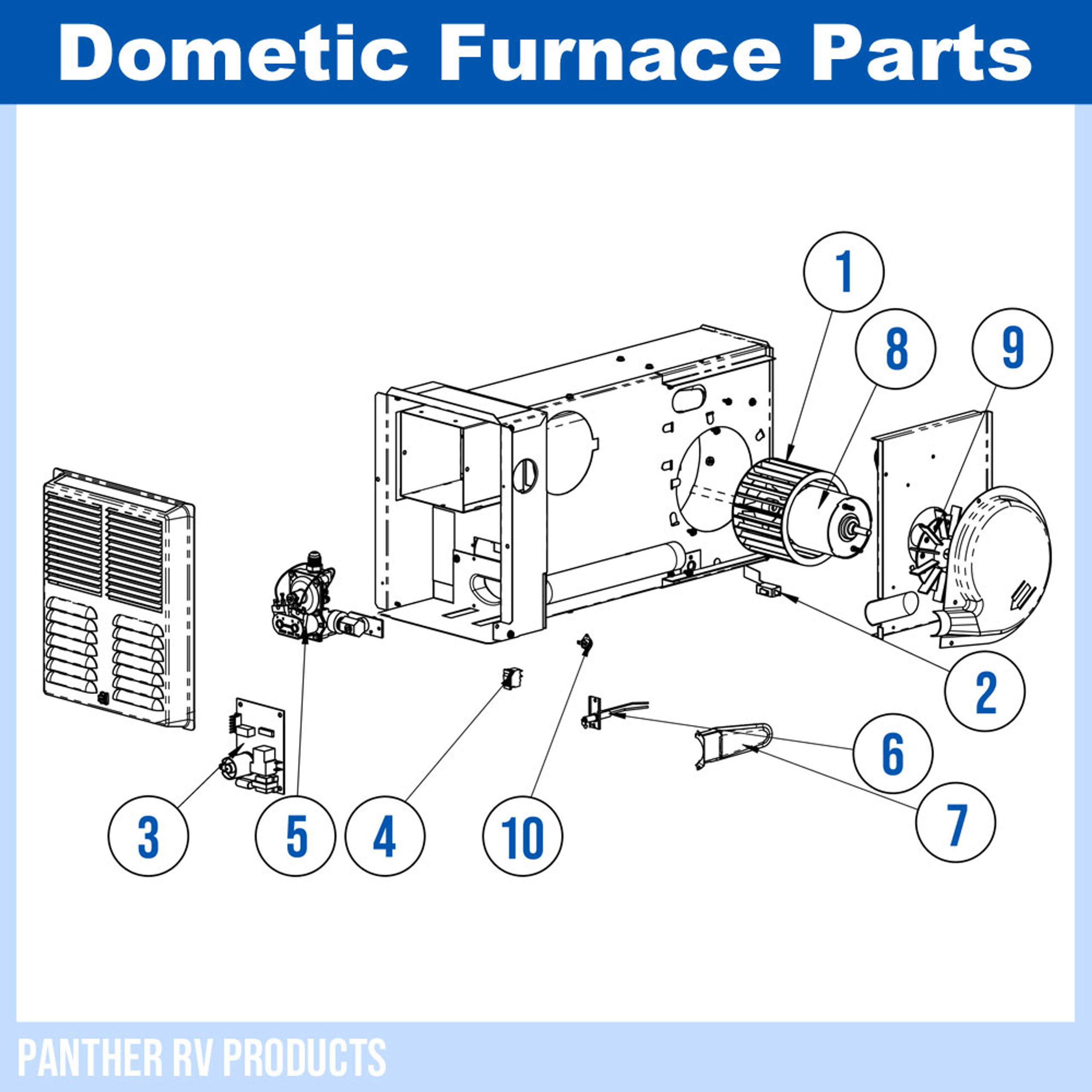 Dometic Furnace Parts

1

8

9

2

6

7

3

5

4

10

PANTHER RV PRODUCTS