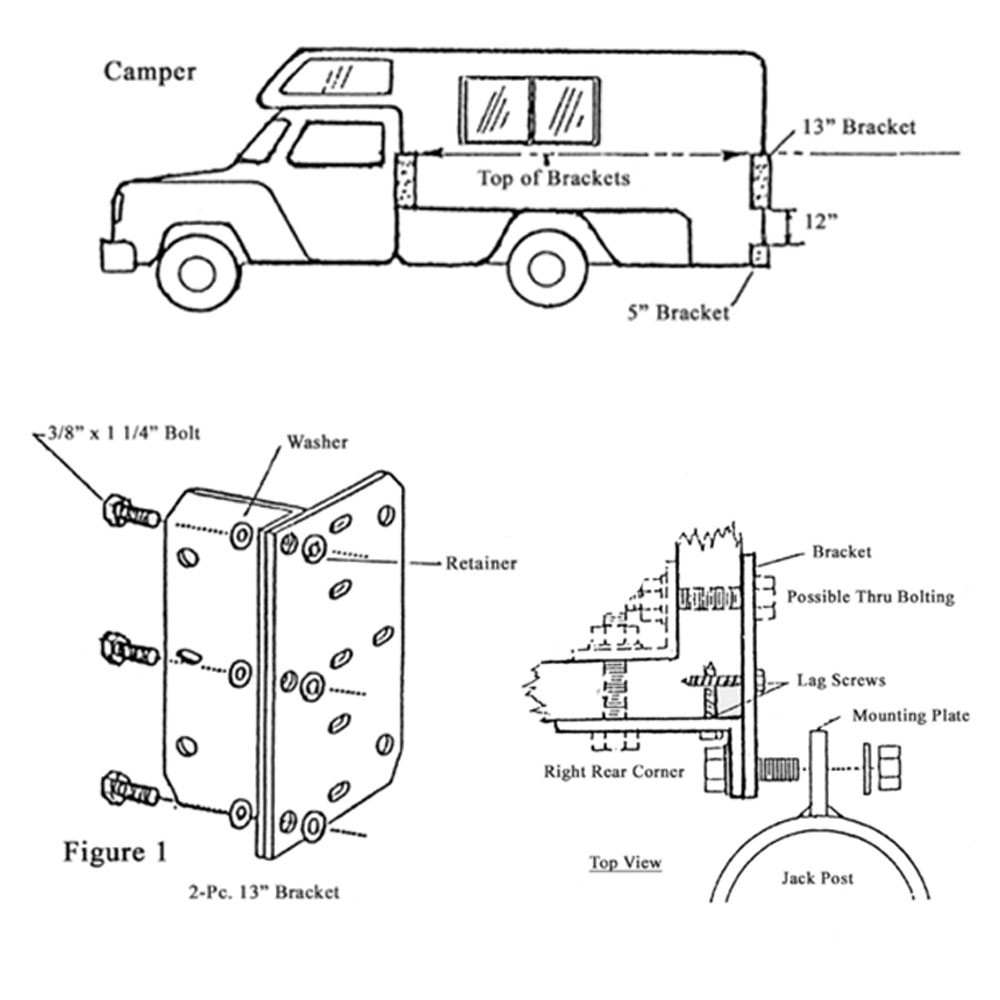 Camper

13" Bracket

Top of Brackets

12"

5" Bracket

3/8" x 1 1/4" Bolt

Washer

Retainer

Figure 1

2-Pc. 13" Bracket

Bracket

Possible Thru Bolting

Lag Screws

Mounting Plate

Right Rear Corner

Top View

Jack Post