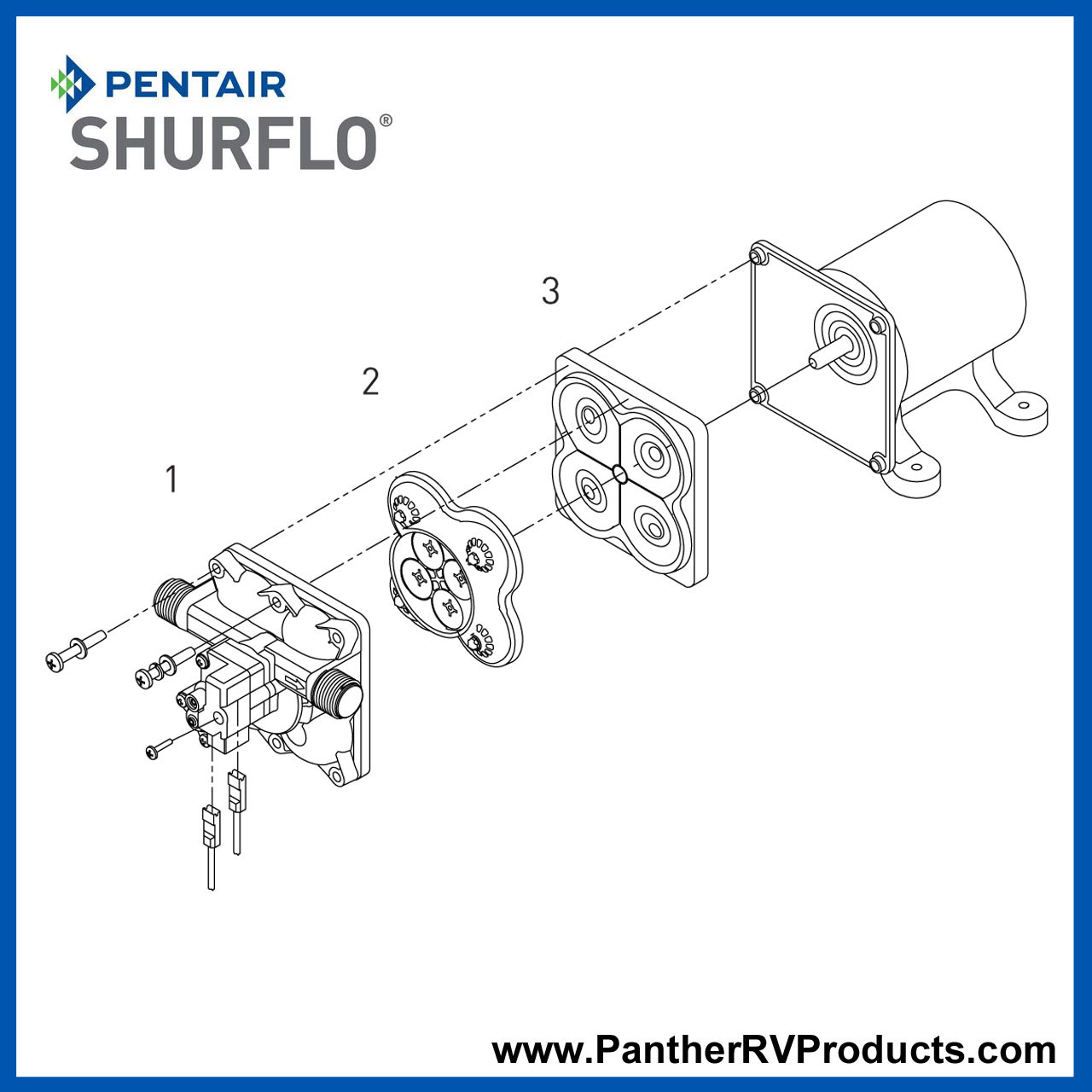 PENTAIR
SHURFLO®

3

2

1

www.PantherRVProducts.com