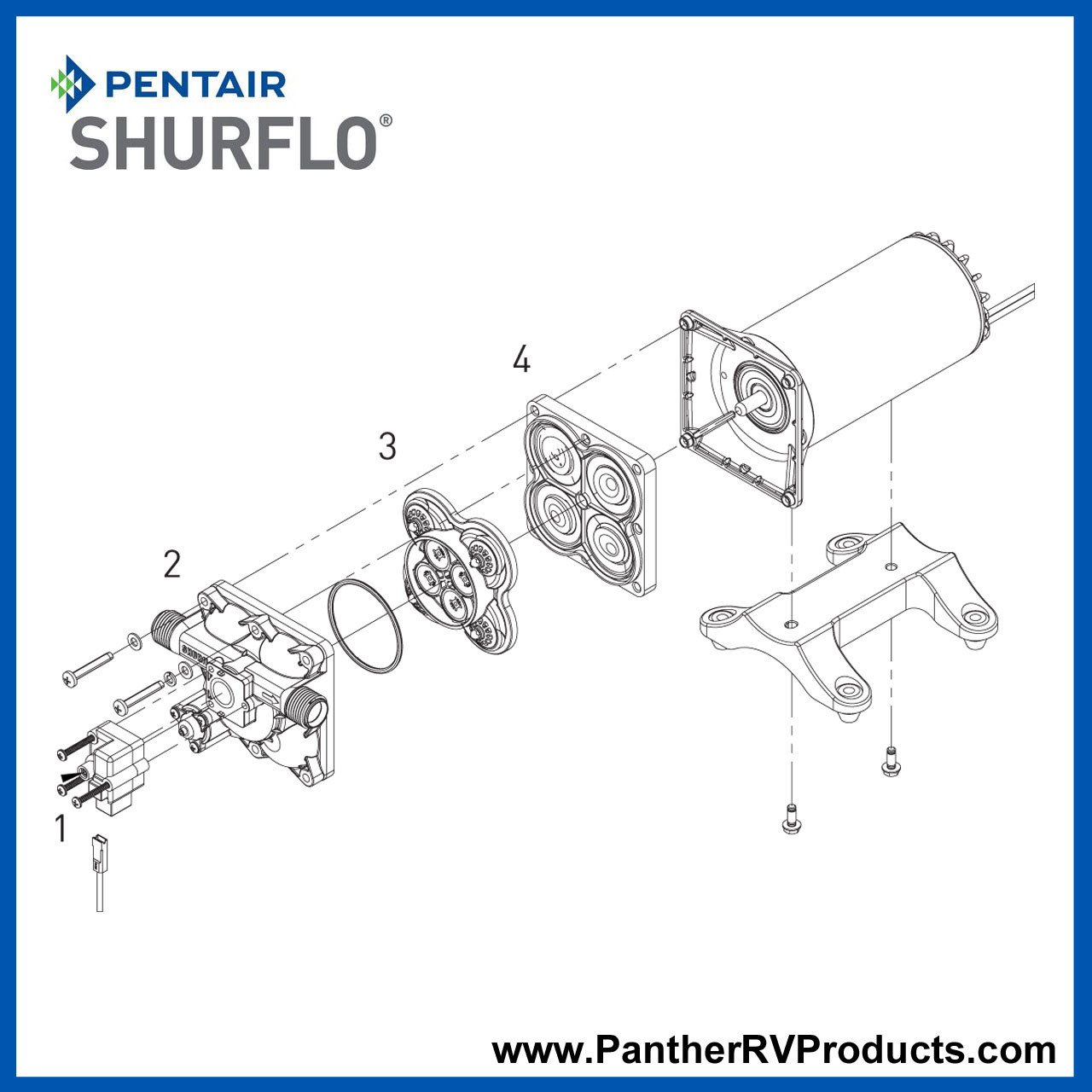 PENTAIR
SHURFLO®

4

3

2

1

www.PantherRVProducts.com