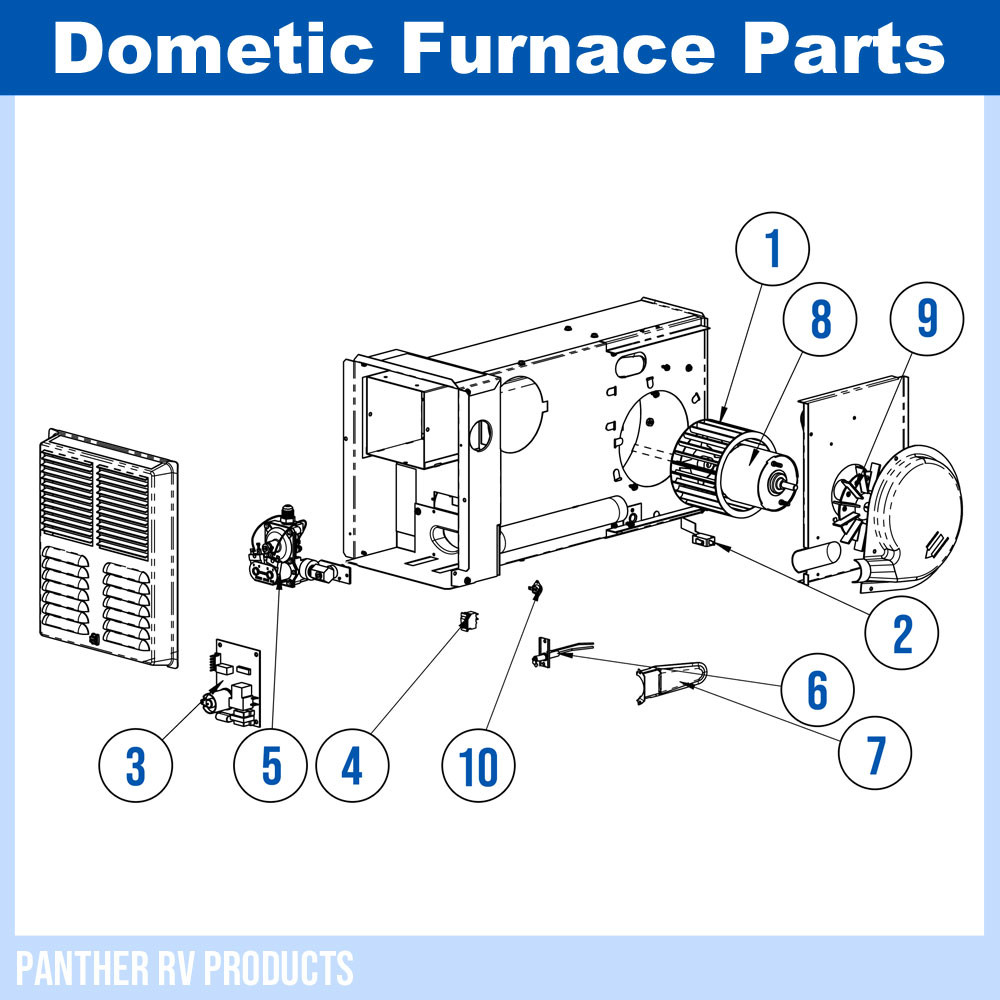 Dometic Furnace Parts

1
8
9
2
6
7
3
5
4
10

PANTHER RV PRODUCTS