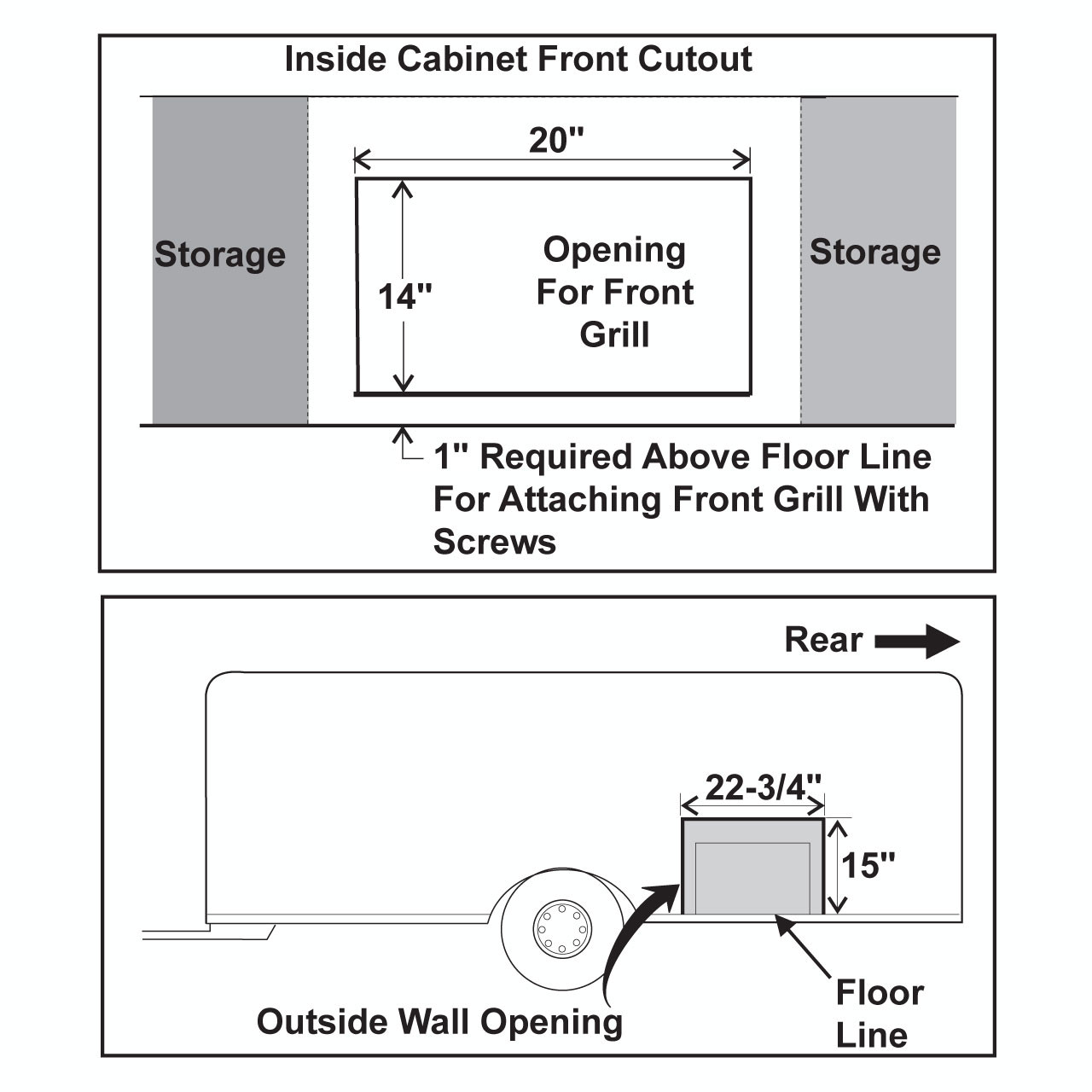 Inside Cabinet Front Cutout

20"

Storage

14"

Opening For Front Grill

Storage

1" Required Above Floor Line For Attaching Front Grill With Screws

Rear

22-3/4"

15"

Outside Wall Opening

Floor Line