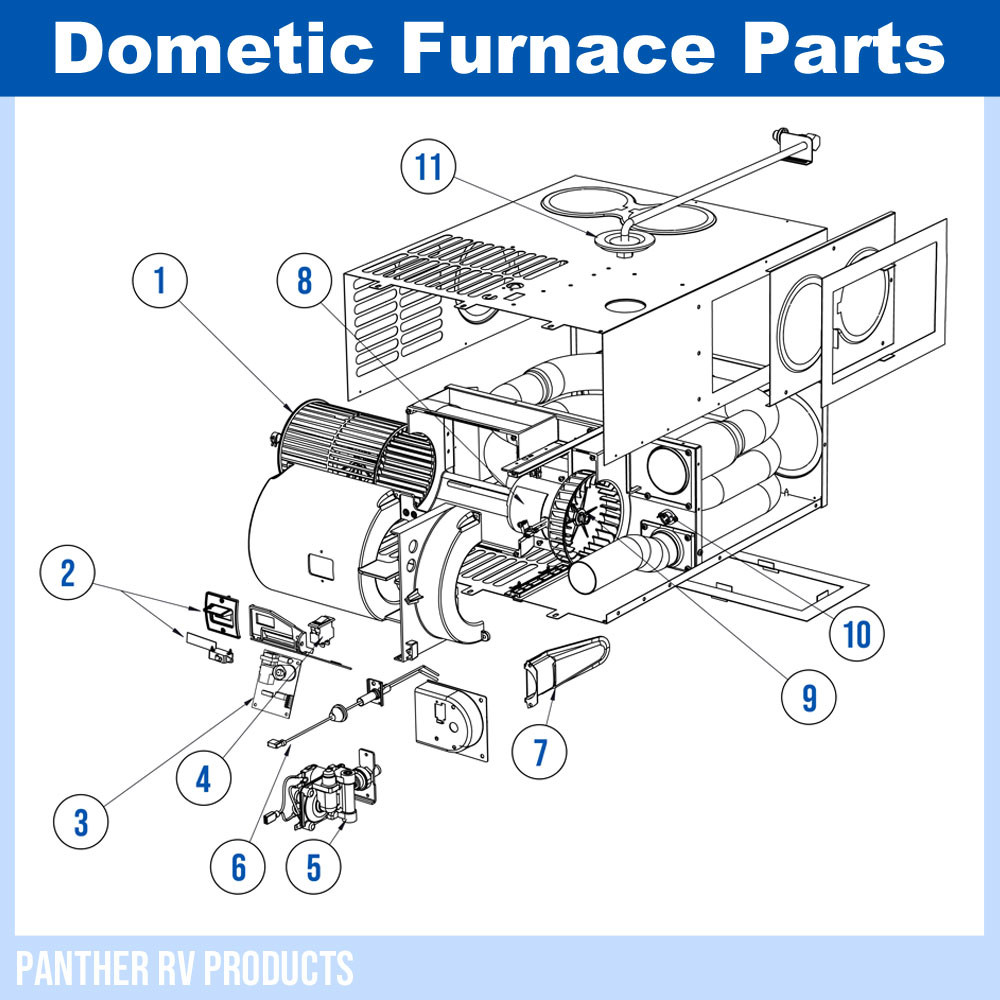 Dometic Furnace Parts

11

1

8

2

10

9

7

4

3

6

5

PANTHER RV PRODUCTS