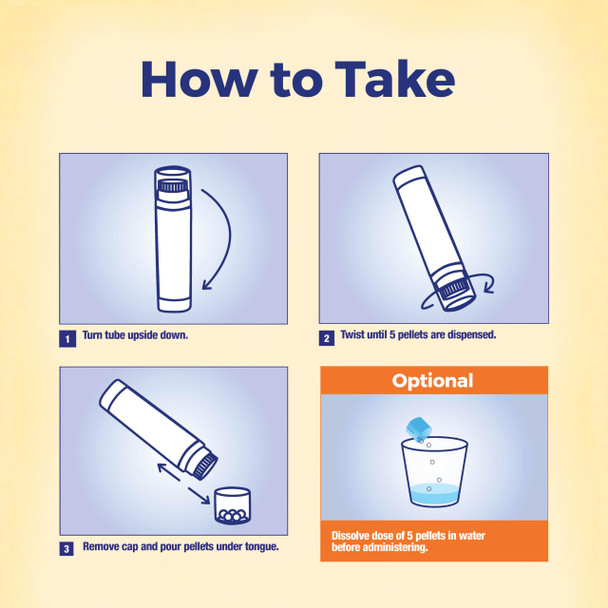 How to Take

1 Turn tube upside down.

2 Twist until 5 pellets are dispensed.

3 Remove cap and pour pellets under tongue.

Optional

Dissolve dose of 5 pellets in water before administering.