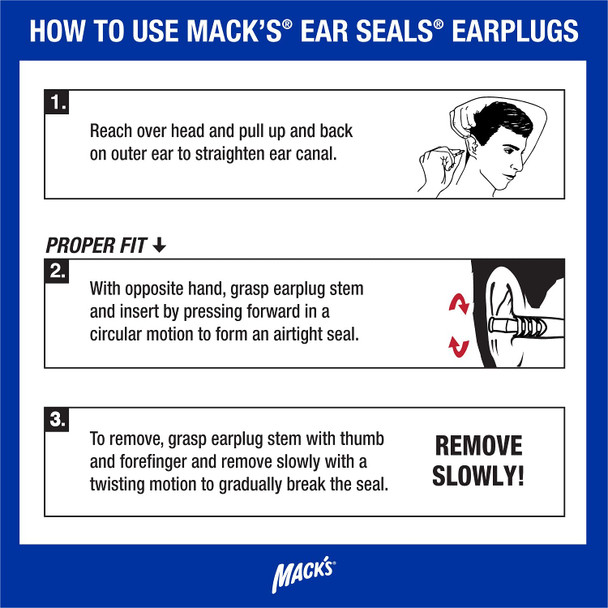 HOW TO USE MACK'S® EAR SEALS® EARPLUGS

1.

Reach over head and pull up and back on outer ear to straighten ear canal.

PROPER FIT ↓

2.

With opposite hand, grasp earplug stem and insert by pressing forward in a circular motion to form an airtight seal.

3.

To remove, grasp earplug stem with thumb and forefinger and remove slowly with a twisting motion to gradually break the seal.

REMOVE SLOWLY!

MACK'S®