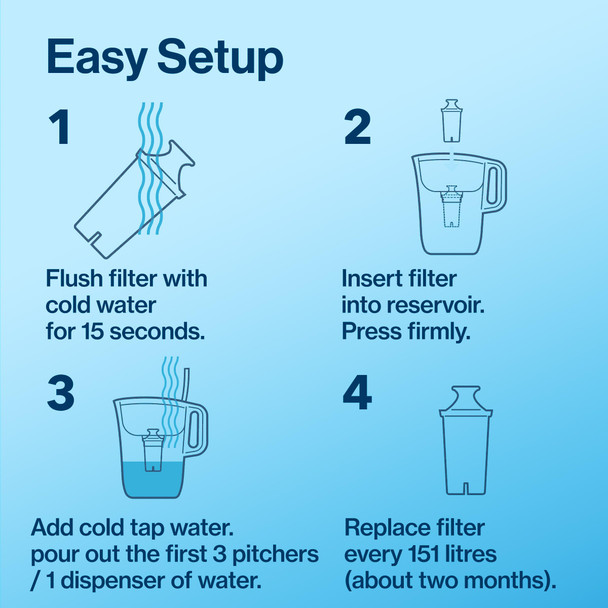 Easy Setup

1

Flush filter with cold water for 15 seconds.

2

Insert filter into reservoir. Press firmly.

3

Add cold tap water. pour out the first 3 pitchers / 1 dispenser of water.

4

Replace filter every 151 litres (about two months).