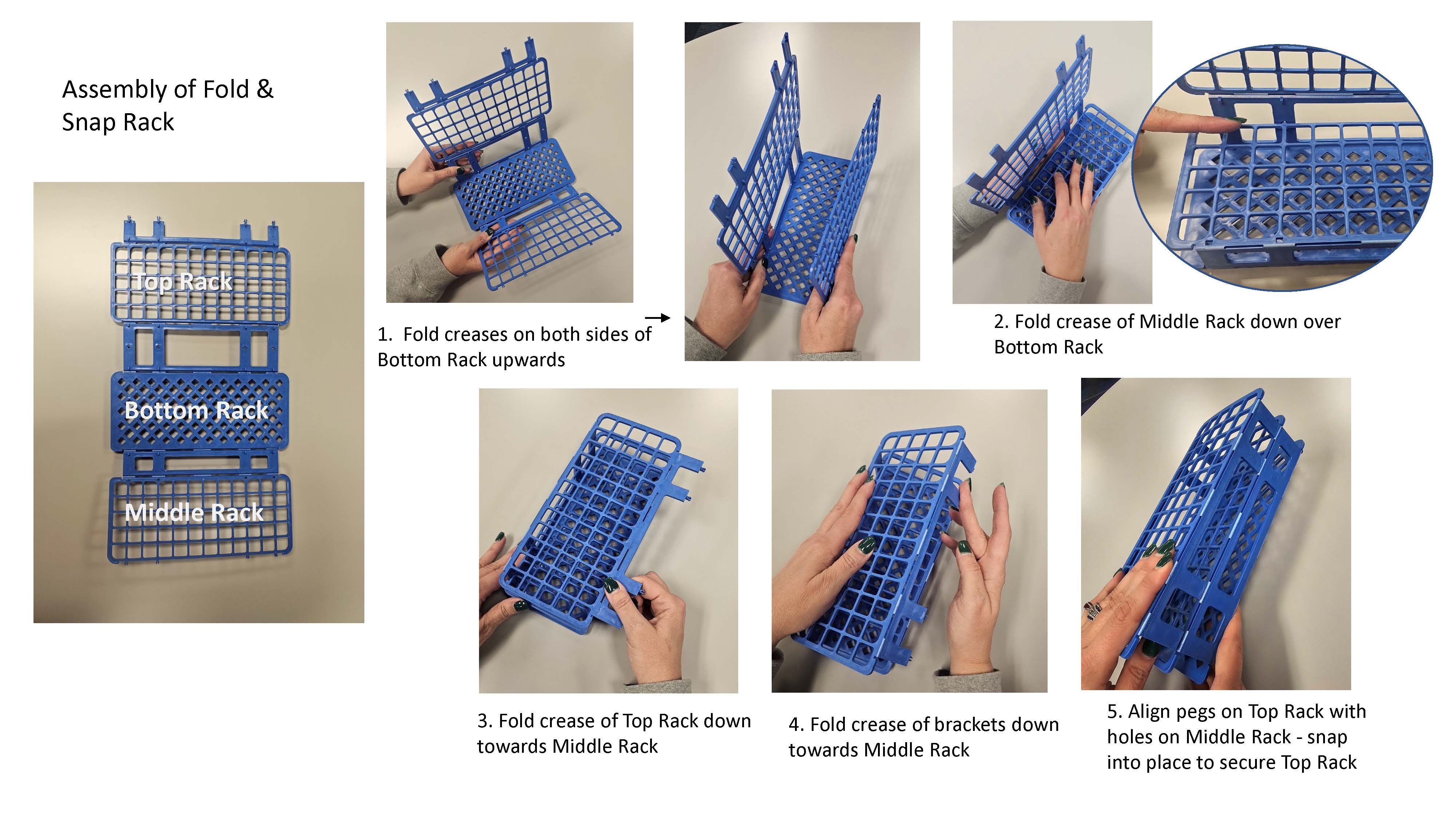 Assembly of Fold & Snap Rack

Top Rack

Bottom Rack

Middle Rack

1. Fold creases on both sides of Bottom Rack upwards

2. Fold crease of Middle Rack down over Bottom Rack

3. Fold crease of Top Rack down towards Middle Rack

4. Fold crease of brackets down towards Middle Rack

5. Align pegs on Top Rack with holes on Middle Rack - snap into place to secure Top Rack