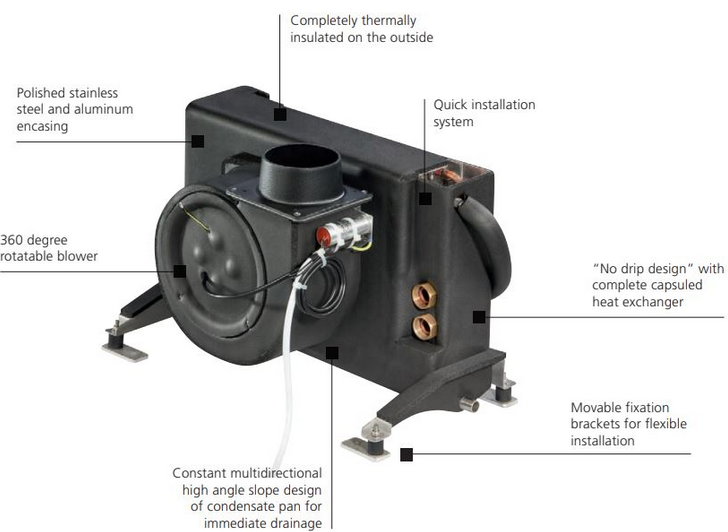 Completely thermally insulated on the outside

Polished stainless steel and aluminum encasing

Quick installation system

360 degree rotatable blower

"No drip design" with complete capsuled heat exchanger

Movable fixation brackets for flexible installation

Constant multidirectional high angle slope design of condensate pan for immediate drainage