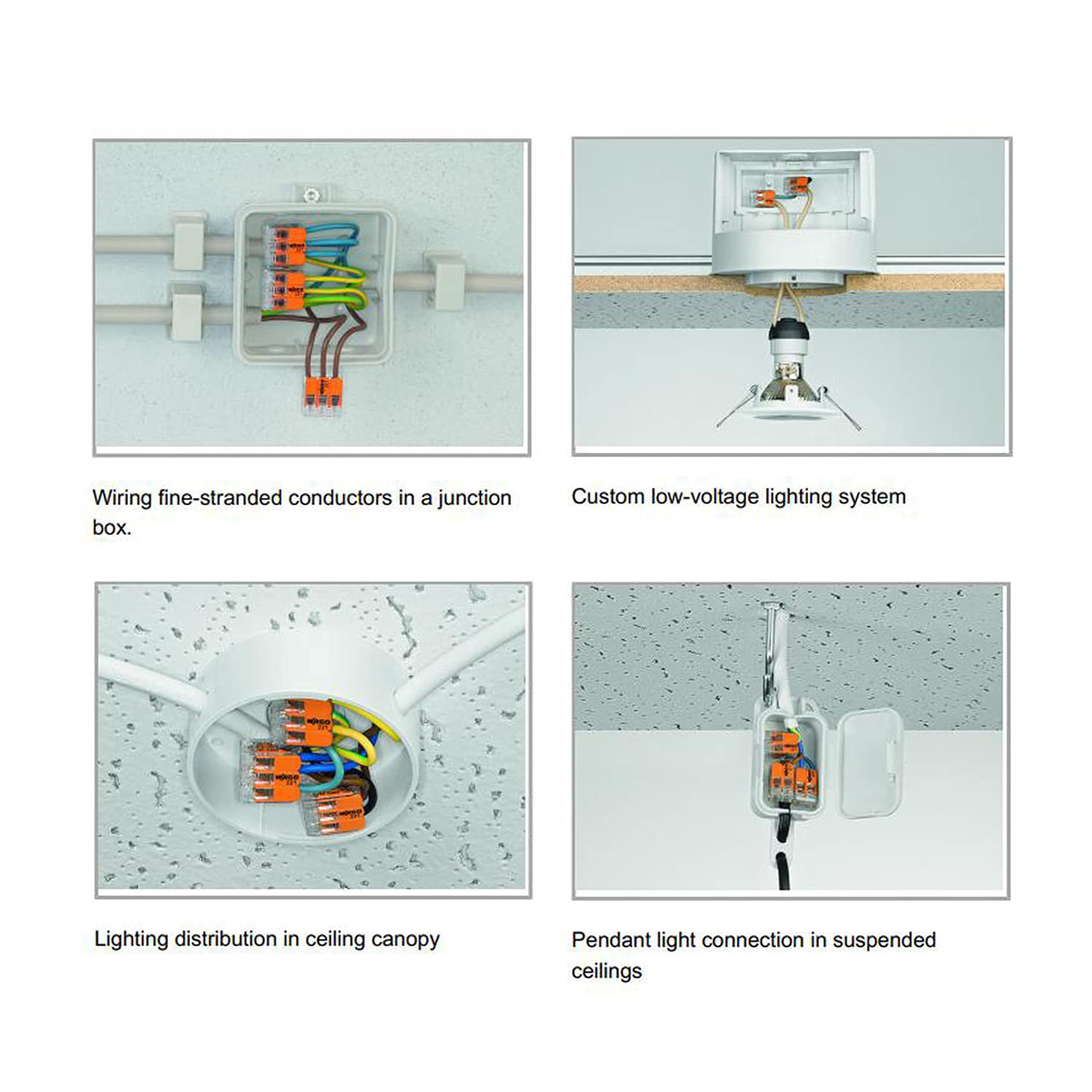 Wiring fine-stranded conductors in a junction box.

Custom low-voltage lighting system

Lighting distribution in ceiling canopy

Pendant light connection in suspended ceilings