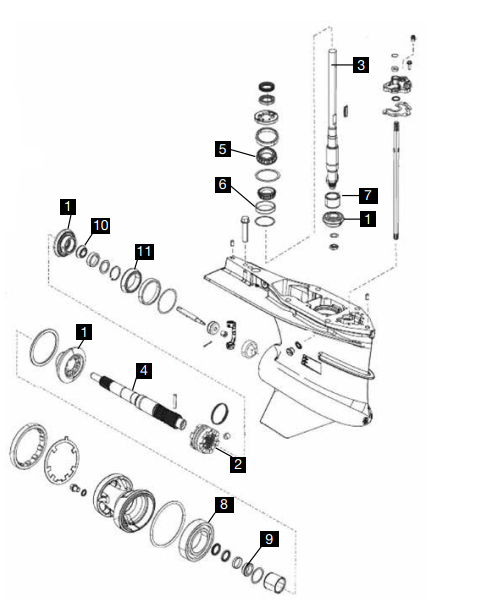 3
5
6
7
1
1
10
11
1
4
2
8
9