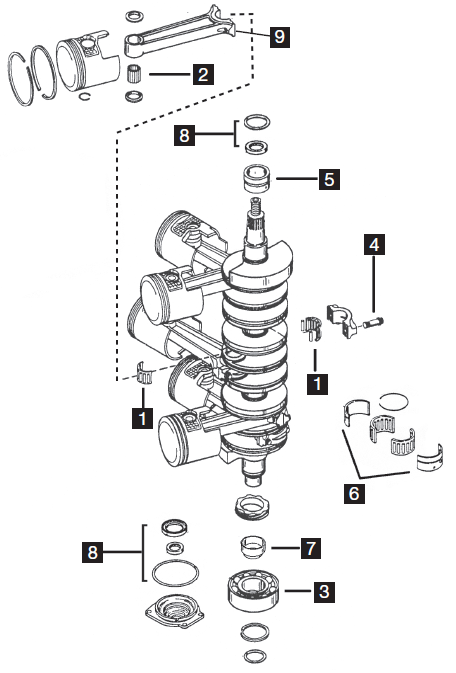 9
2
8
5
4
1
1
6
8
7
3