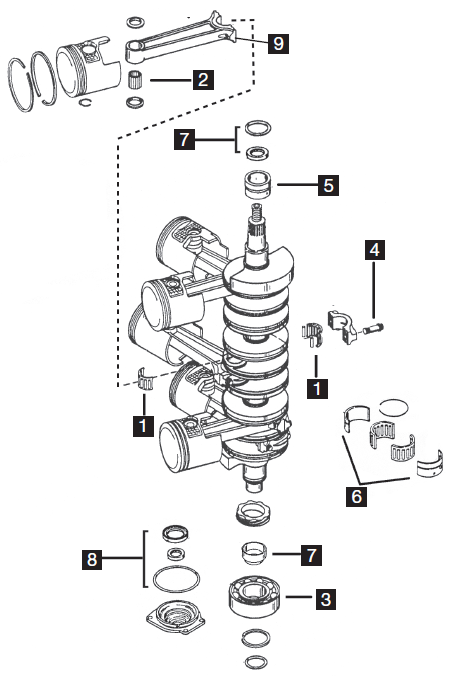 9
2
7
5
4
1
1
6
8
7
3