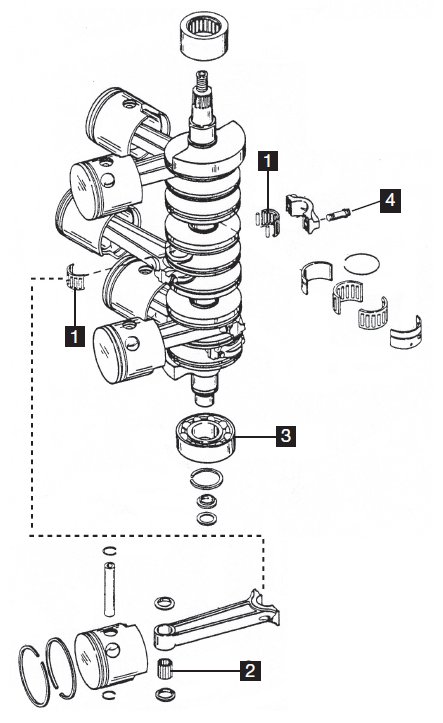 1
4
1
3
2