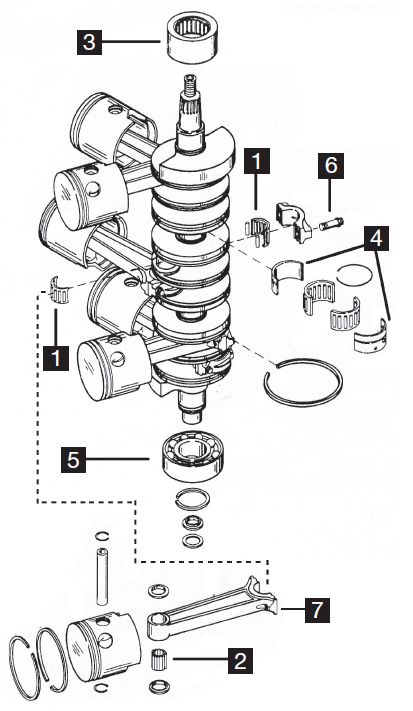 3
1
6
4
1
5
7
2