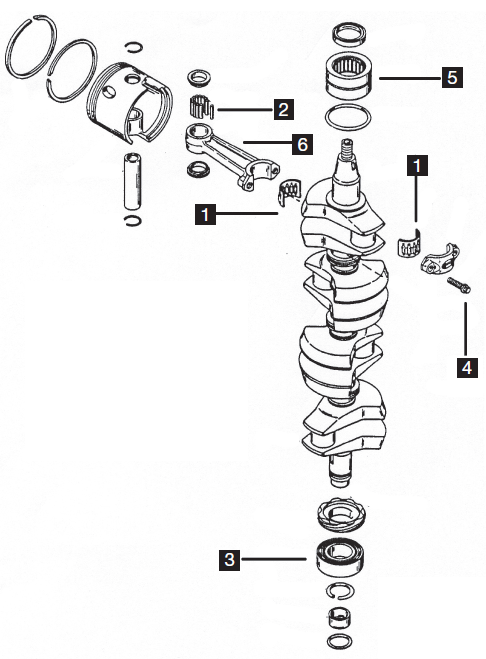 5
2
6
1
1
4
3