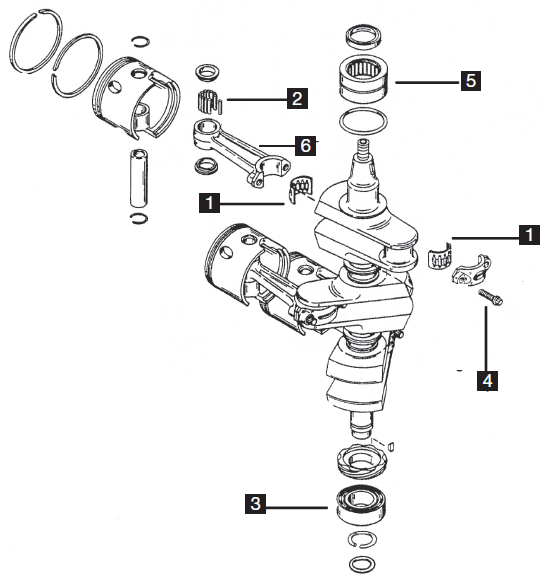 5
2
6
1
1
4
3