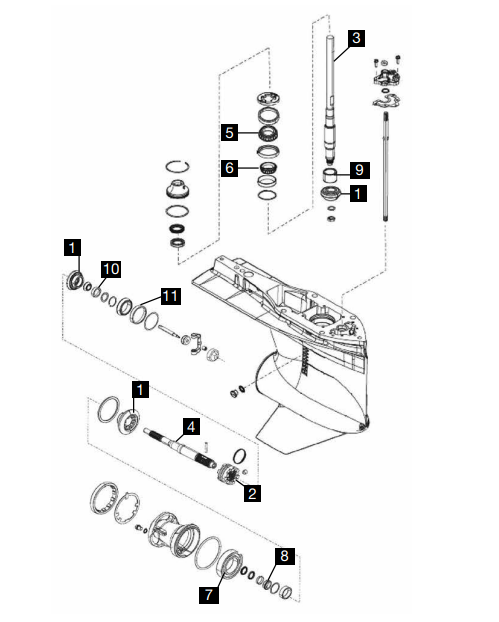 3
5
6
9
1
1
10
11
1
4
2
8
7