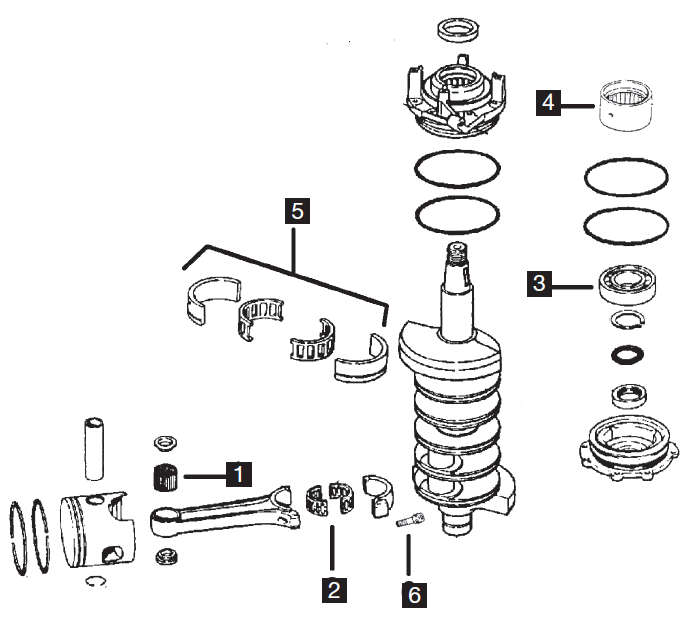 4
5
3
1
2
6