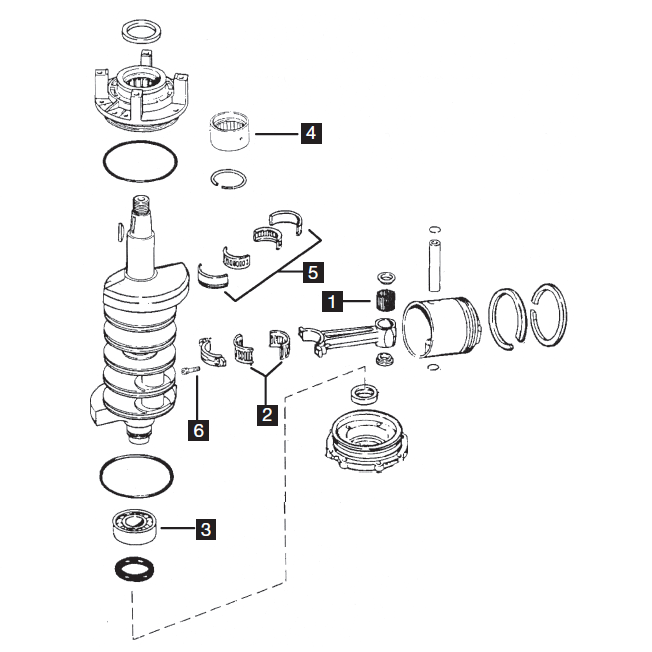 4
5
1
2
6
3