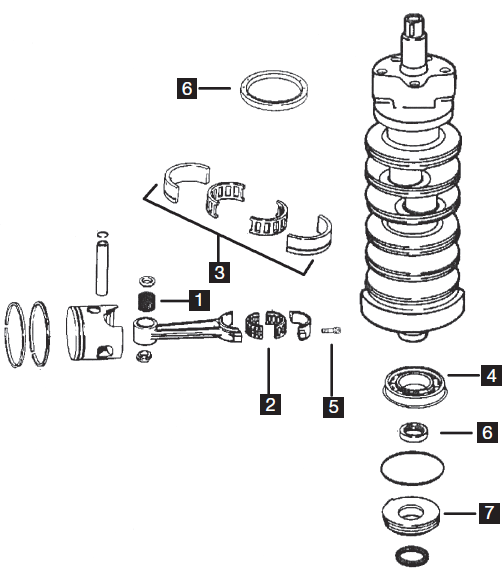 6
3
1
2
5
4
6
7