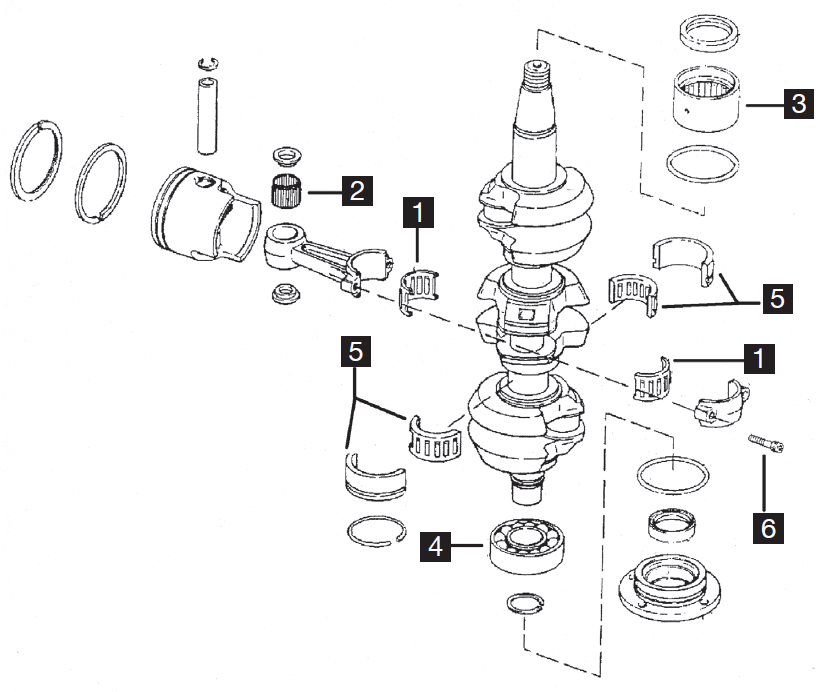 3
2
1
5
5
1
6
4