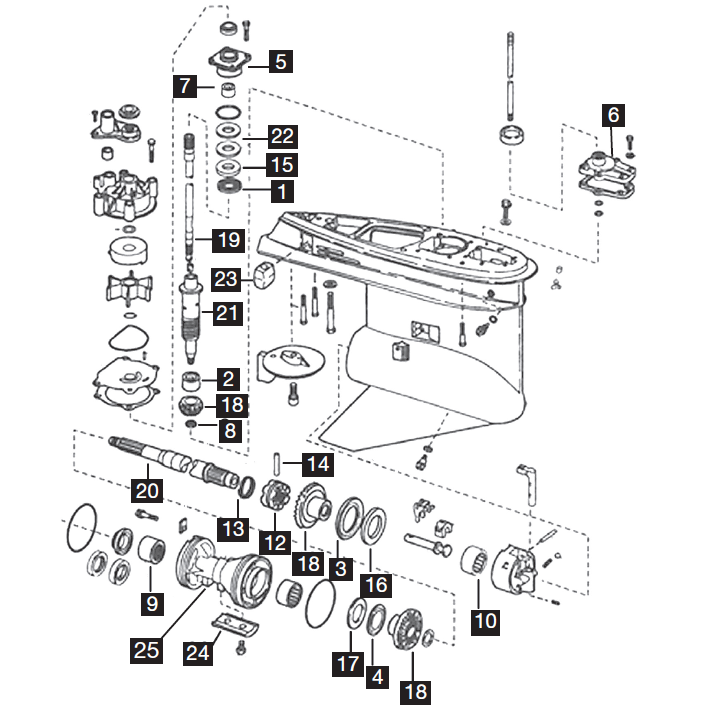 5
7
6
22
15
1
19
23
21
2
18
8
14
20
13
12
18
3
16
9
10
25
24
17
4
18