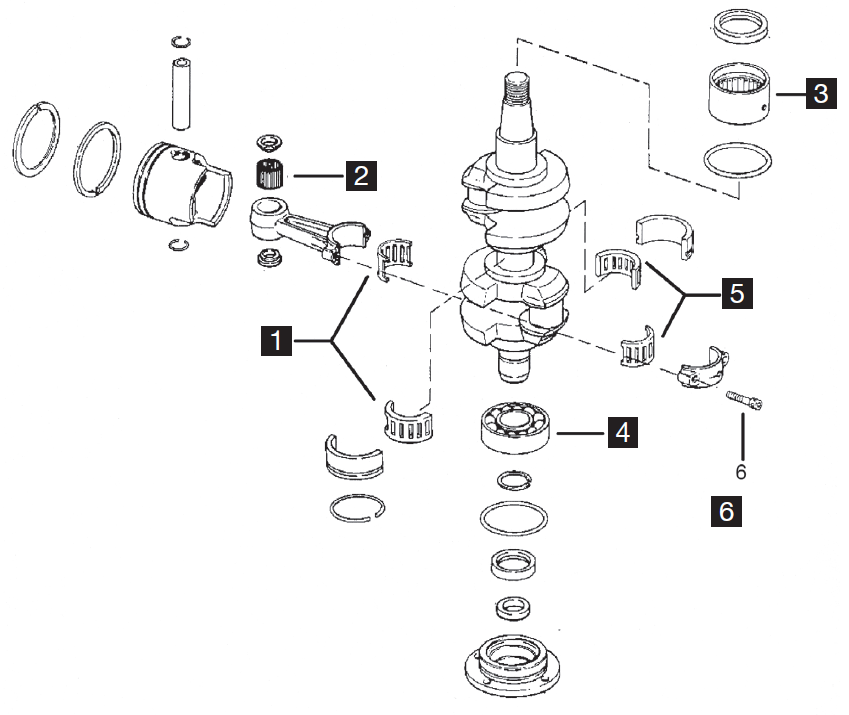 3
2
5
1
4
6
6