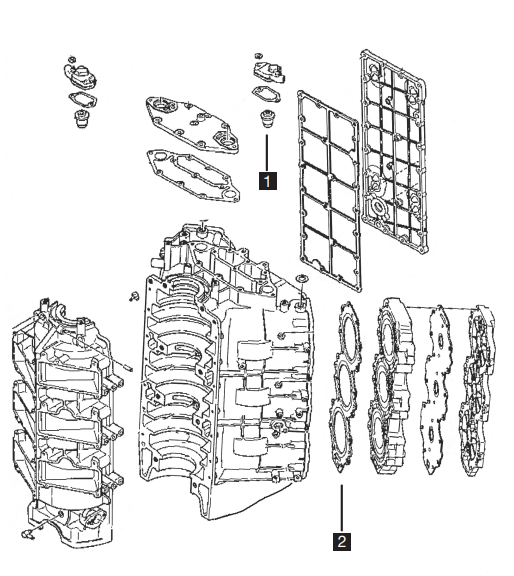 1

2