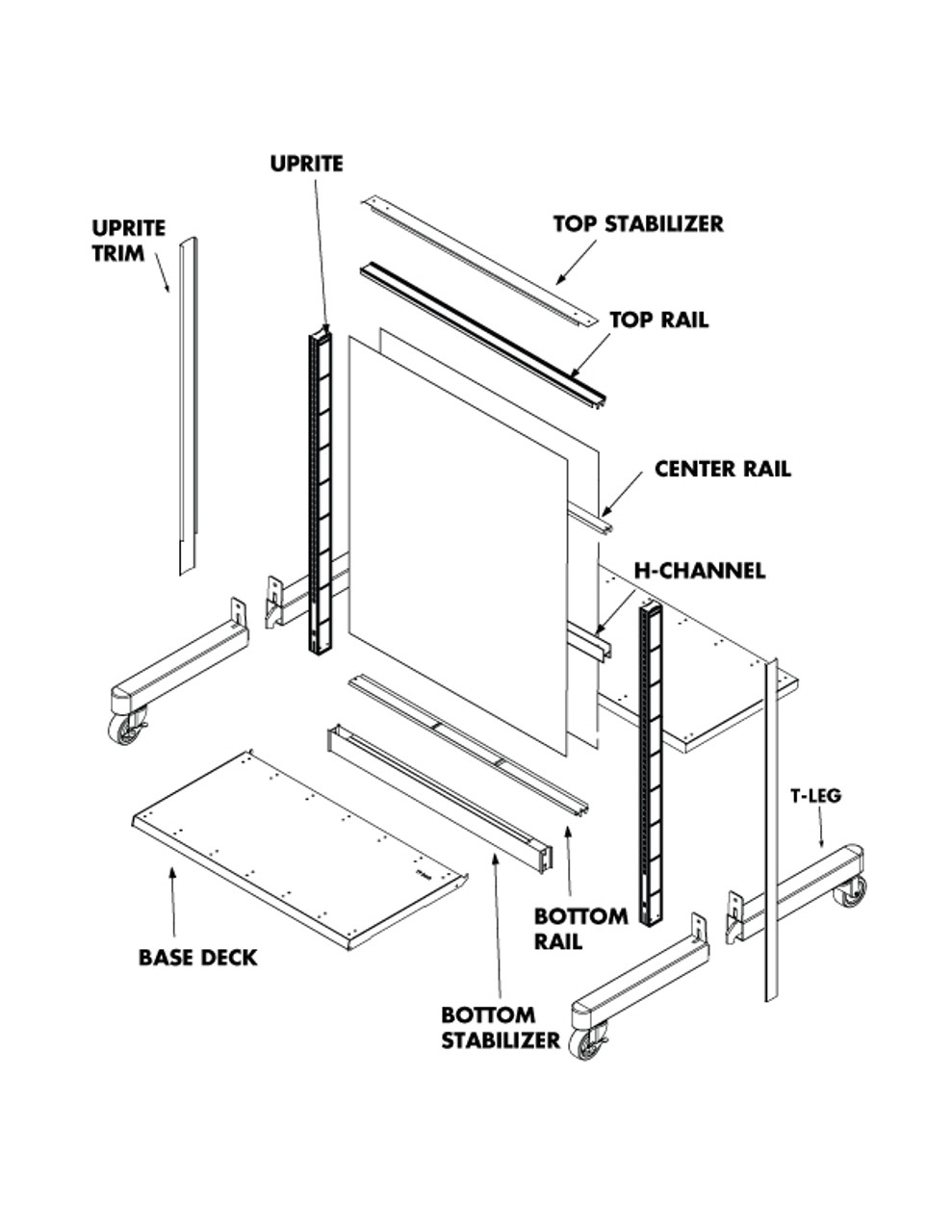 UPRITE

UPRITE TRIM

TOP STABILIZER

TOP RAIL

CENTER RAIL

H-CHANNEL

T-LEG

BOTTOM RAIL

BASE DECK

BOTTOM STABILIZER