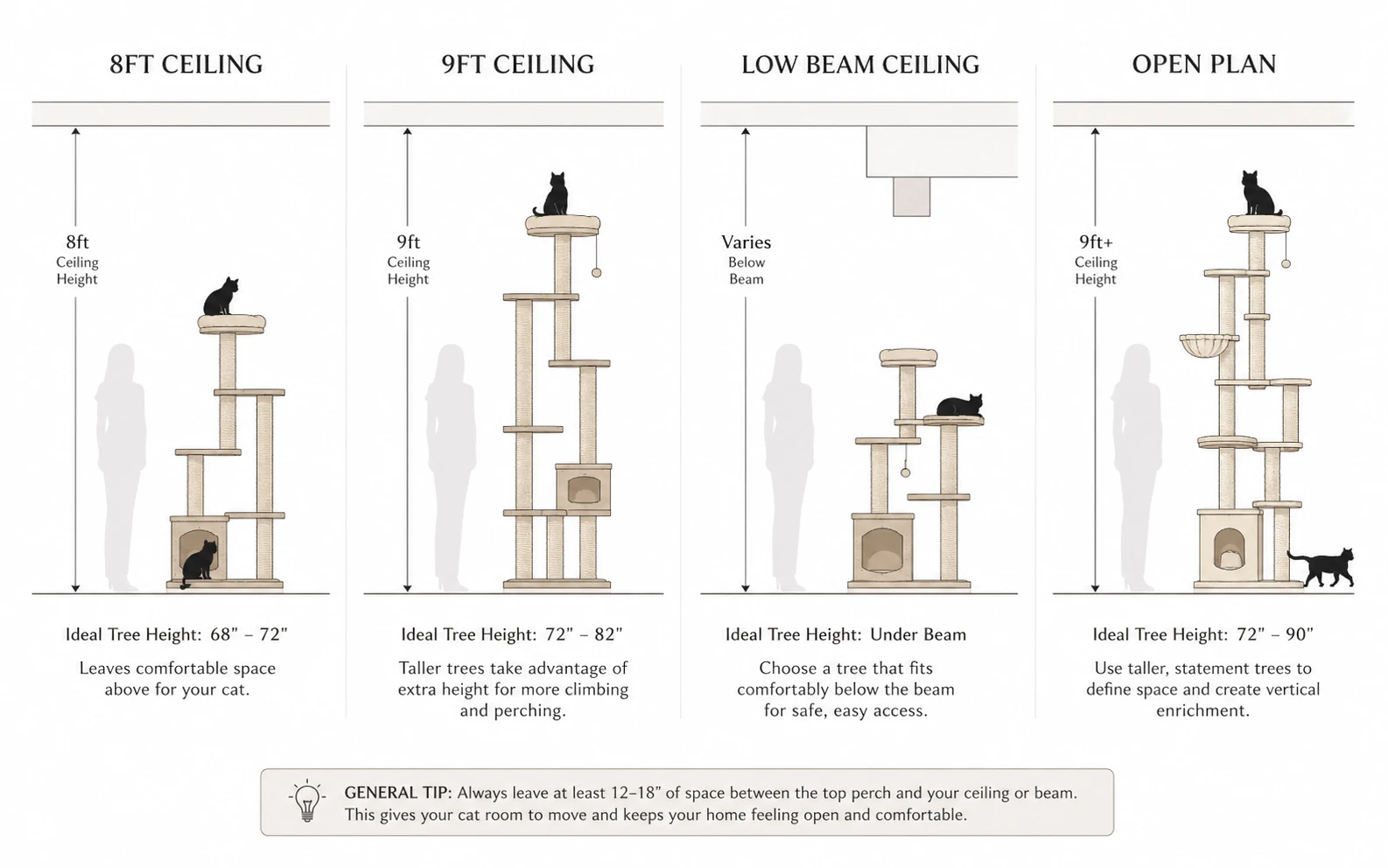 8FT CEILING

8ft
Ceiling
Height

Ideal Tree Height: 68" – 72"

Leaves comfortable space above for your cat.

9FT CEILING

9ft
Ceiling
Height

Ideal Tree Height: 72" – 82"

Taller trees take advantage of extra height for more climbing and perching.

LOW BEAM CEILING

Varies
Below
Beam

Ideal Tree Height: Under Beam

Choose a tree that fits comfortably below the beam for safe, easy access.

OPEN PLAN

9ft+
Ceiling
Height

Ideal Tree Height: 72" – 90"

Use taller, statement trees to define space and create vertical enrichment.

GENERAL TIP: Always leave at least 12–18" of space between the top perch and your ceiling or beam. This gives your cat room to move and keeps your home feeling open and comfortable.