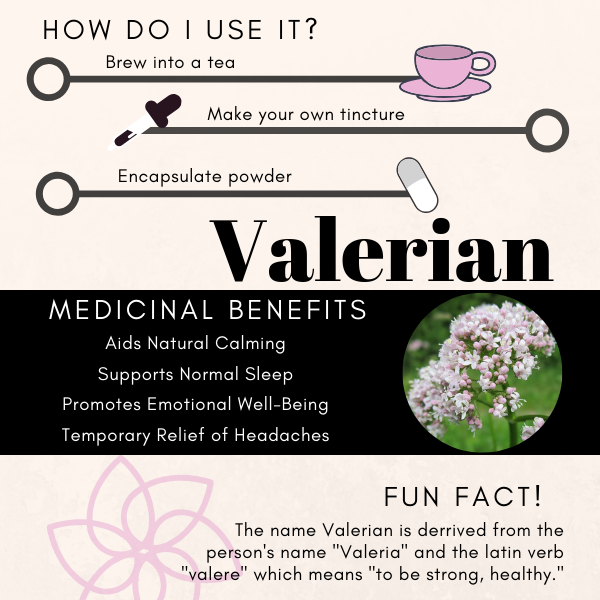 HOW DO I USE IT?

Brew into a tea

Make your own tincture

Encapsulate powder

Valerian

MEDICINAL BENEFITS

Aids Natural Calming

Supports Normal Sleep

Promotes Emotional Well-Being

Temporary Relief of Headaches

FUN FACT!

The name Valerian is derrived from the person's name "Valeria" and the latin verb "valere" which means "to be strong, healthy."