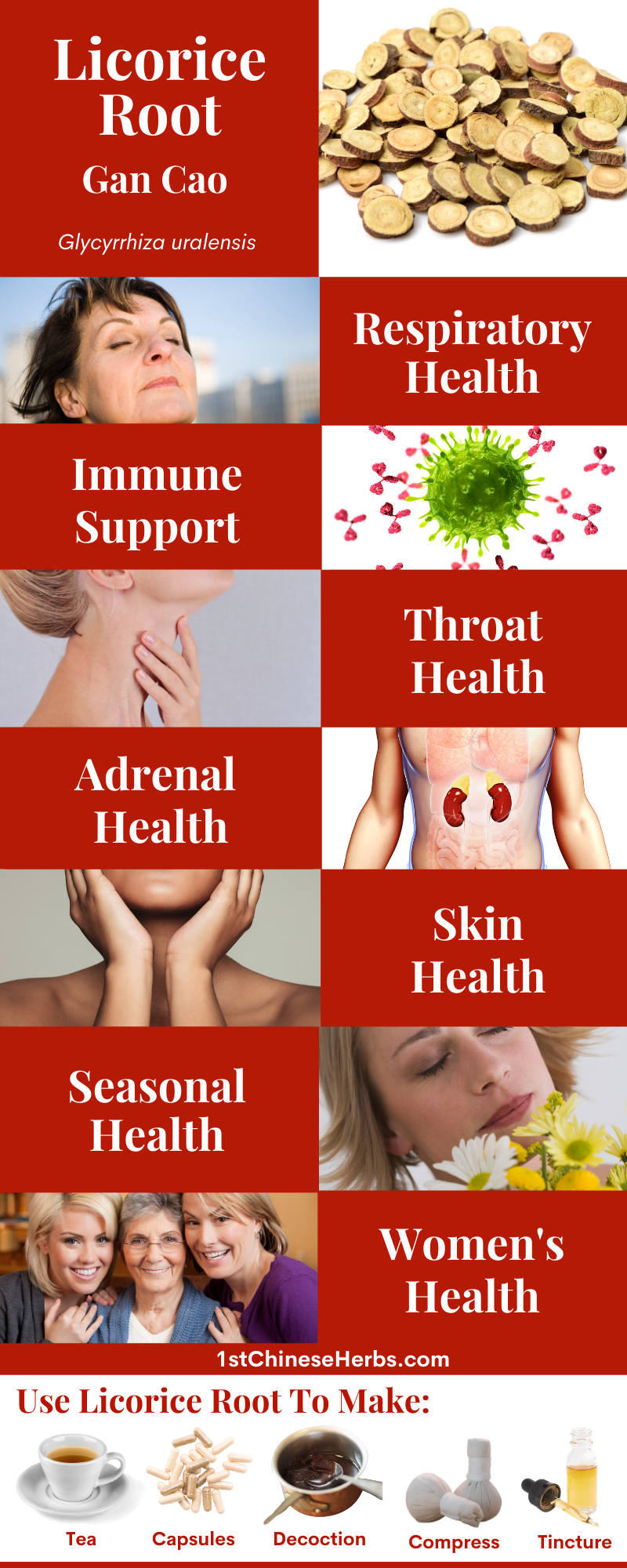 Licorice Root
Gan Cao
Glycyrrhiza uralensis

Respiratory Health

Immune Support

Throat Health

Adrenal Health

Skin Health

Seasonal Health

Women's Health

1stChineseHerbs.com

Use Licorice Root To Make:

Tea

Capsules

Decoction

Compress

Tincture