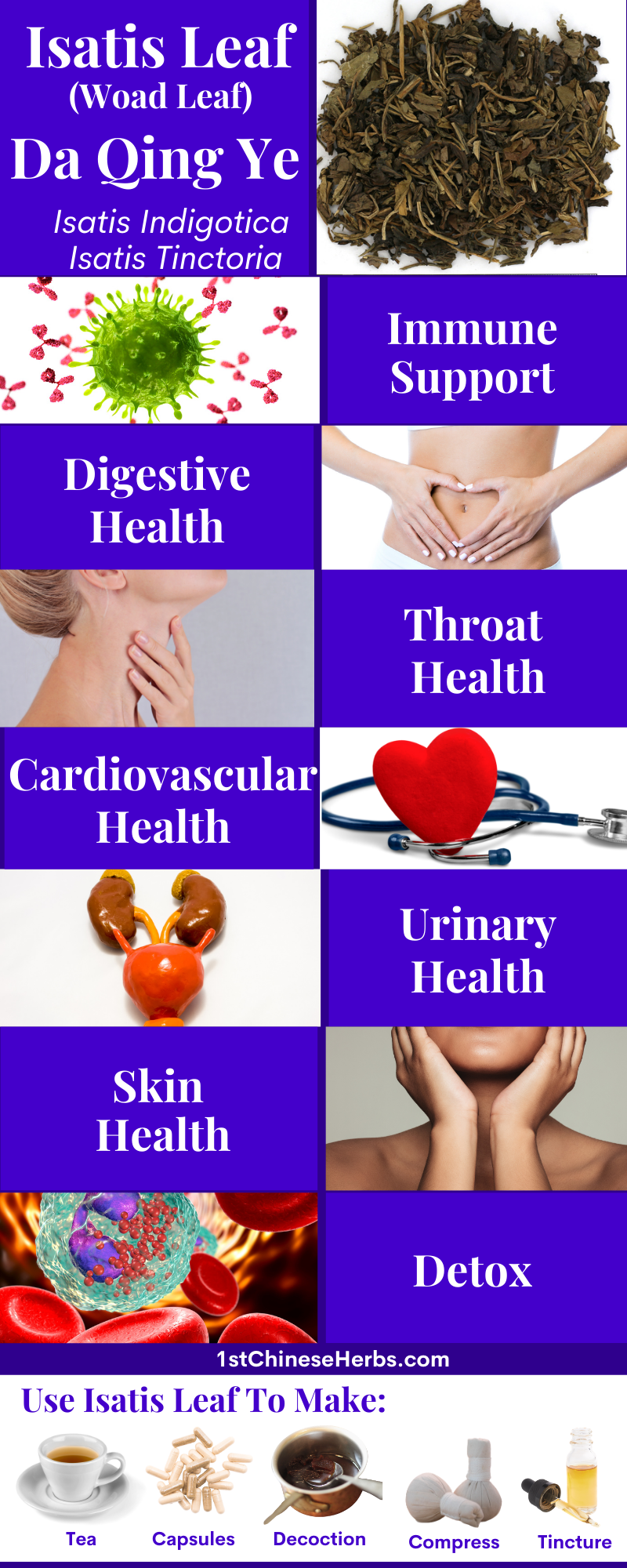 Isatis Leaf
(Woad Leaf)
Da Qing Ye
Isatis Indigotica
Isatis Tinctoria

Immune Support

Digestive Health

Throat Health

Cardiovascular Health

Urinary Health

Skin Health

Detox

1stChineseHerbs.com

Use Isatis Leaf To Make:

Tea
Capsules
Decoction
Compress
Tincture