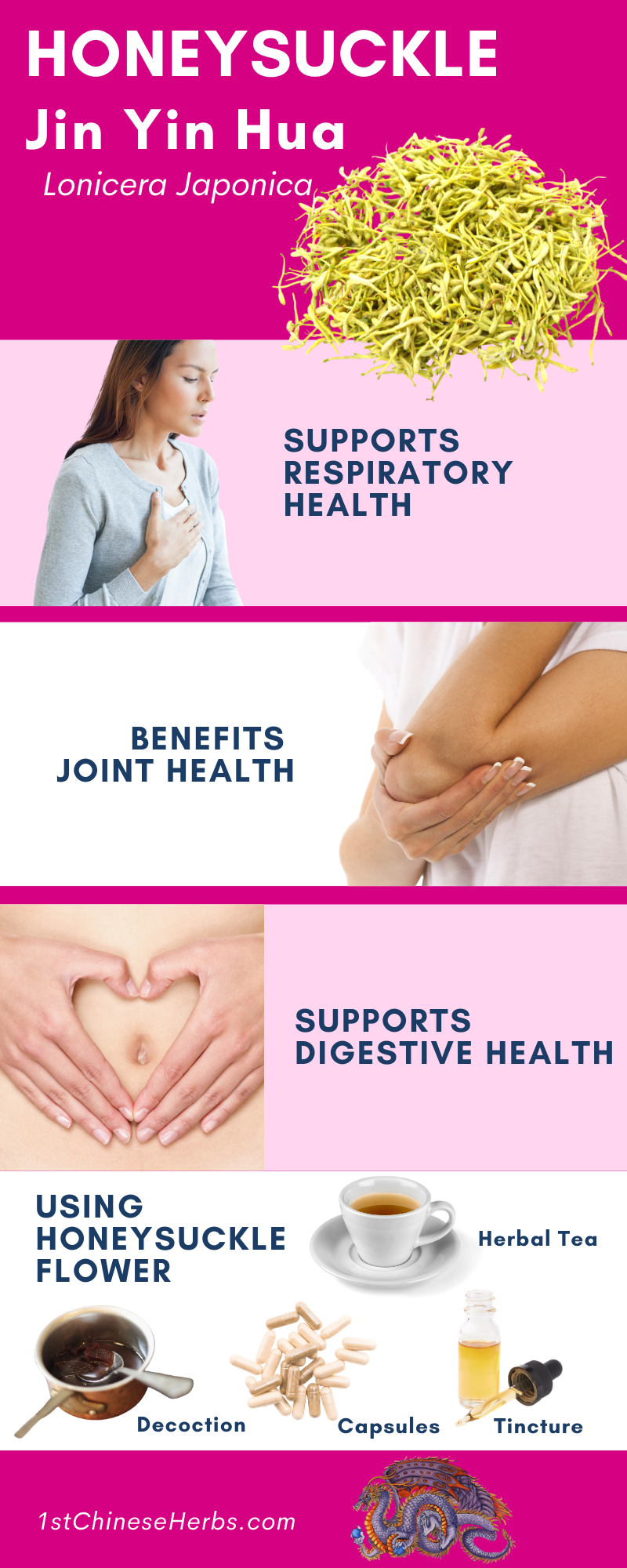 HONEYSUCKLE
Jin Yin Hua
Lonicera Japonica

SUPPORTS RESPIRATORY HEALTH

BENEFITS JOINT HEALTH

SUPPORTS DIGESTIVE HEALTH

USING HONEYSUCKLE FLOWER

Herbal Tea

Decoction

Capsules

Tincture

1stChineseHerbs.com