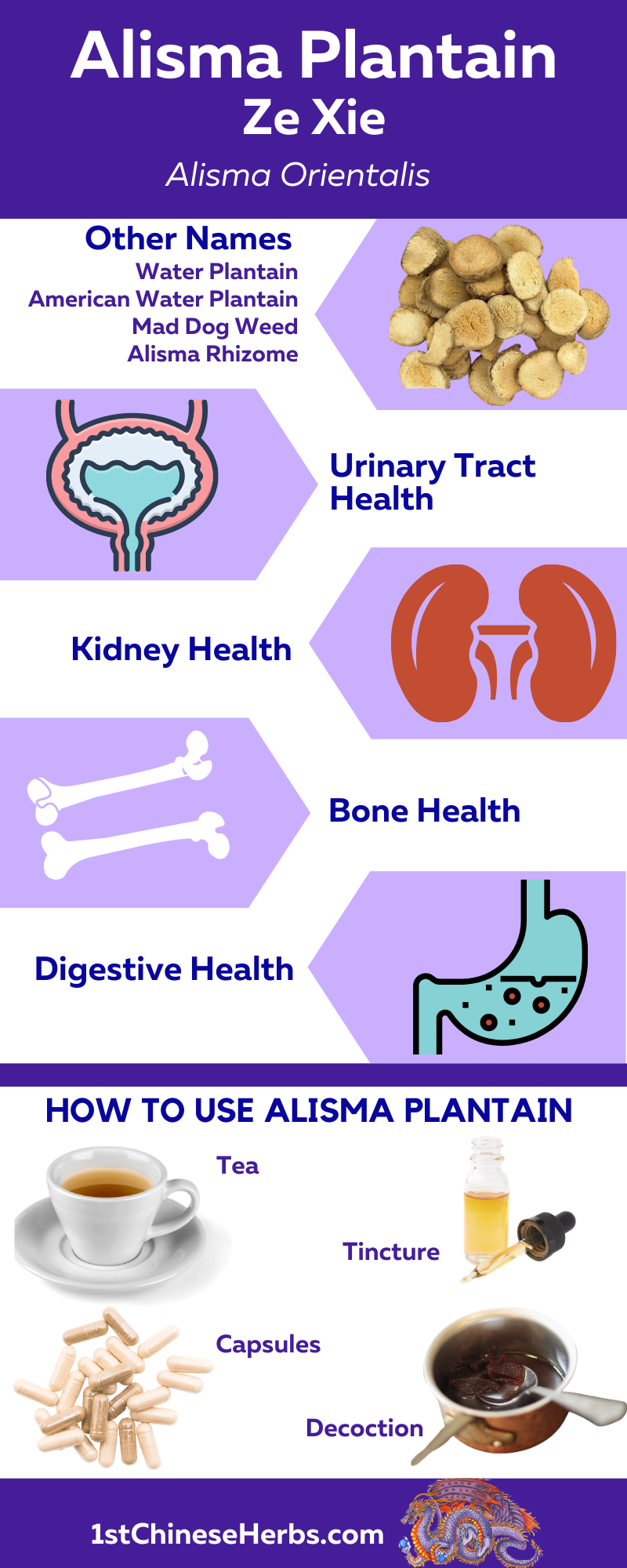 Alisma Plantain
Ze Xie
Alisma Orientalis

Other Names
Water Plantain
American Water Plantain
Mad Dog Weed
Alisma Rhizome

Urinary Tract Health

Kidney Health

Bone Health

Digestive Health

HOW TO USE ALISMA PLANTAIN

Tea

Tincture

Capsules

Decoction

1stChineseHerbs.com