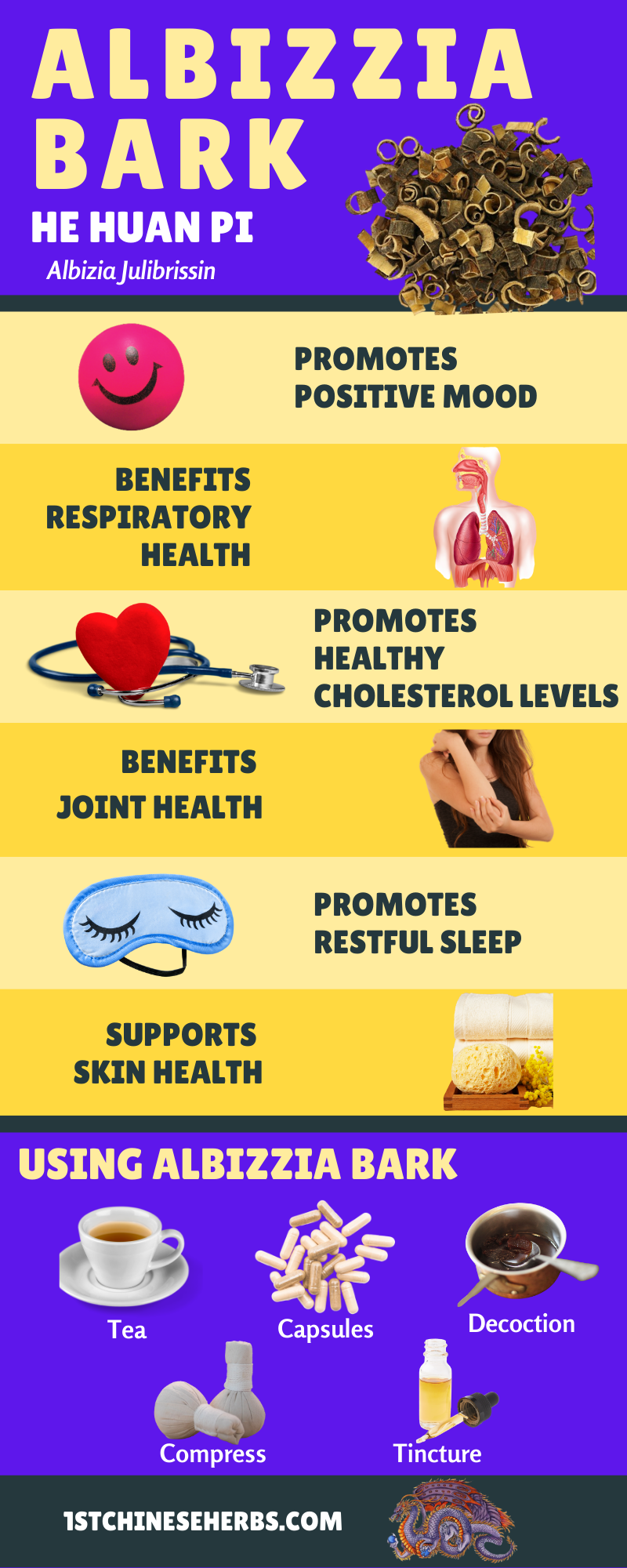 ALBIZZIA BARK

HE HUAN PI

Albizia Julibrissin

PROMOTES POSITIVE MOOD

BENEFITS RESPIRATORY HEALTH

PROMOTES HEALTHY CHOLESTEROL LEVELS

BENEFITS JOINT HEALTH

PROMOTES RESTFUL SLEEP

SUPPORTS SKIN HEALTH

USING ALBIZZIA BARK

Tea

Capsules

Decoction

Compress

Tincture

1STCHINESEHERBS.COM